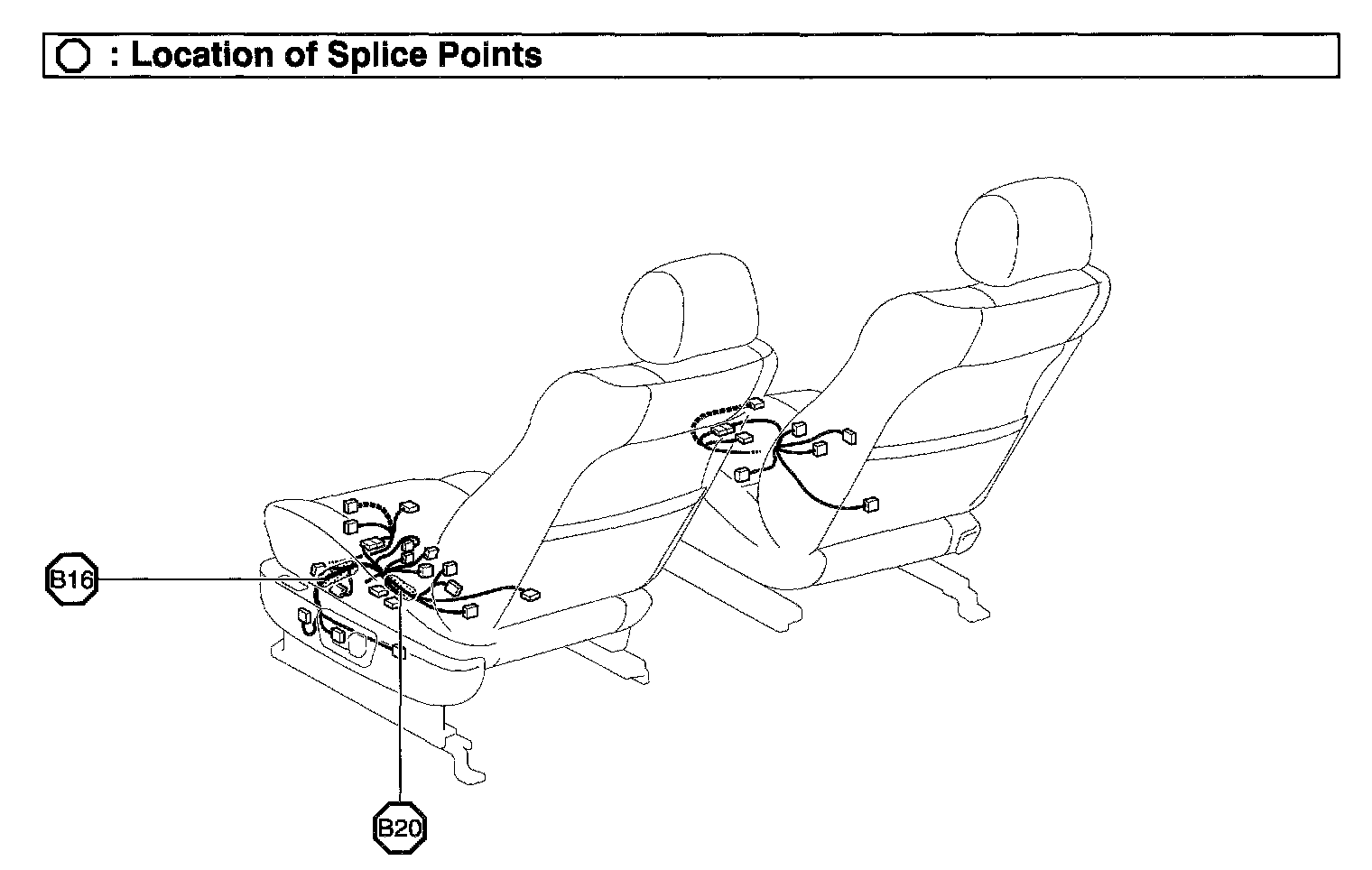 : Location of Splice Points

B16

B20