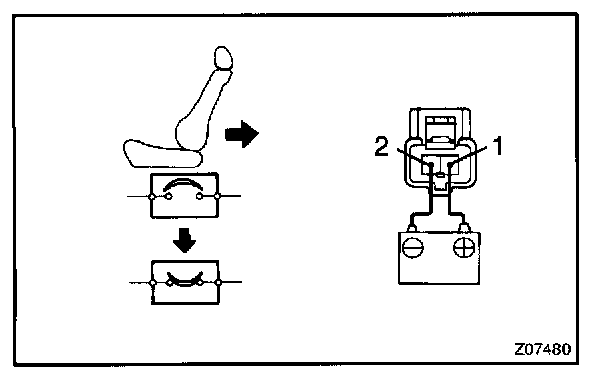 2
1
Z07480