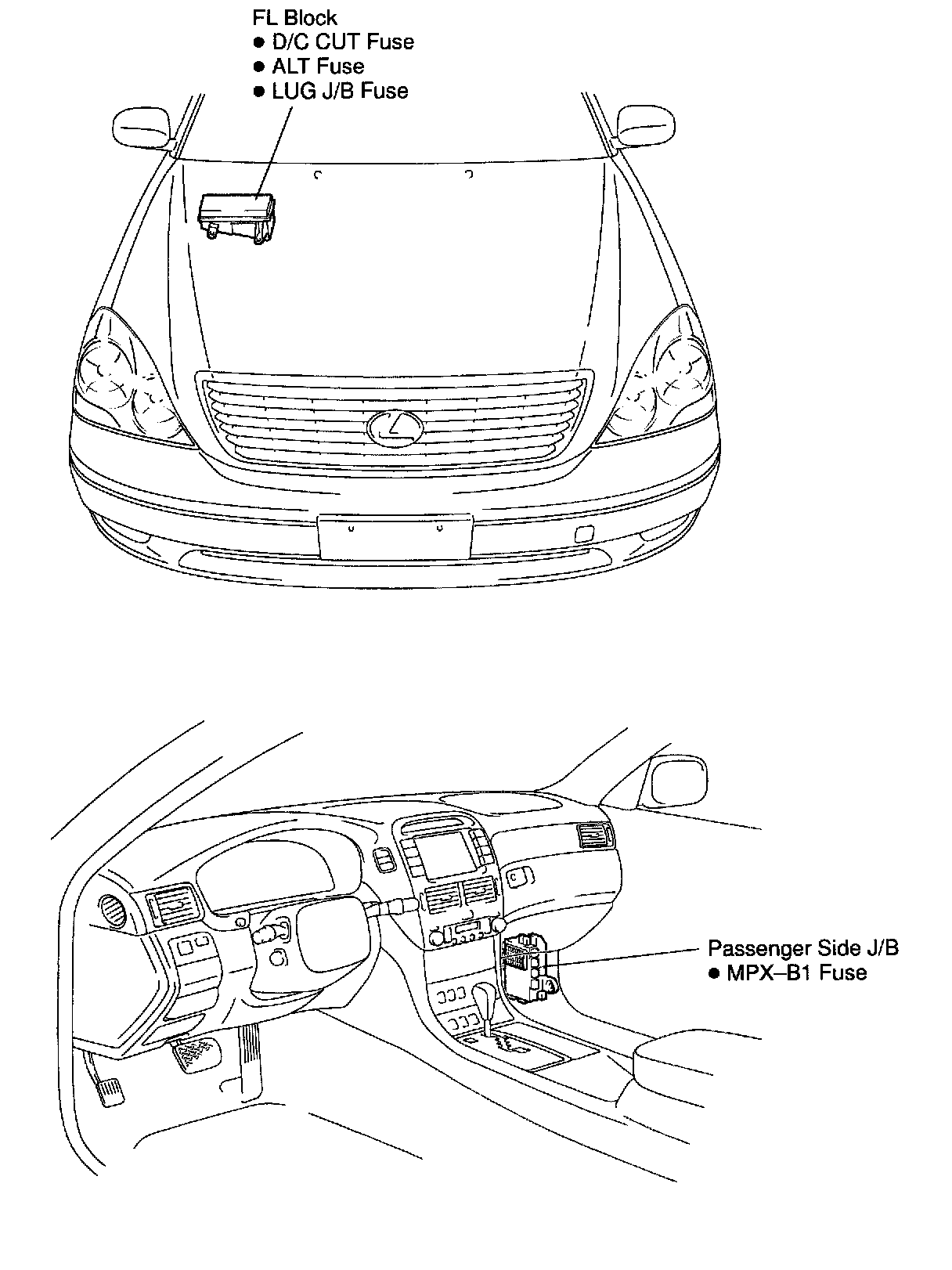 FL Block
● D/C CUT Fuse
● ALT Fuse
● LUG J/B Fuse

Passenger Side J/B
● MPX–B1 Fuse