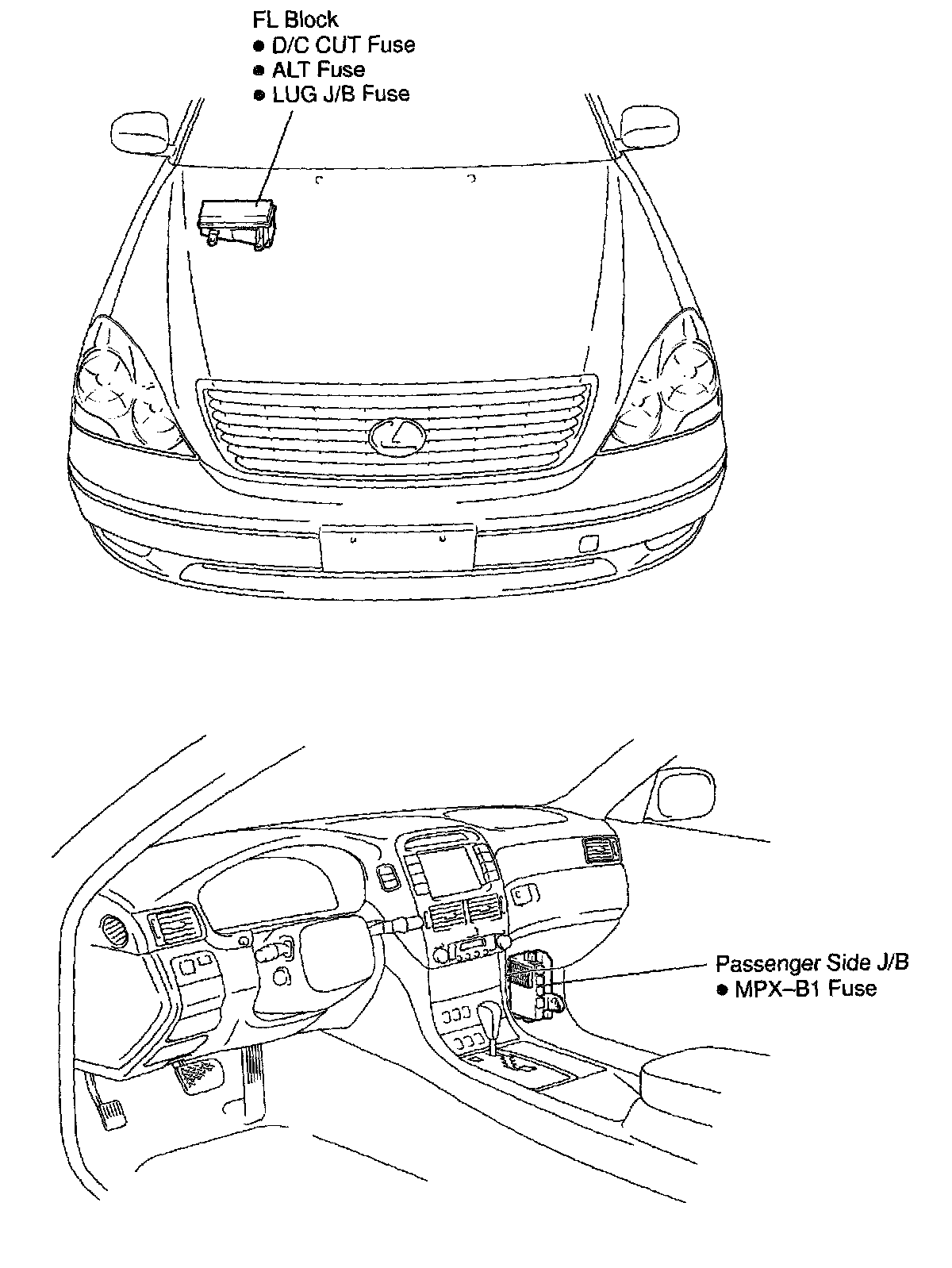 FL Block
● D/C CUT Fuse
● ALT Fuse
● LUG J/B Fuse

Passenger Side J/B
● MPX–B1 Fuse