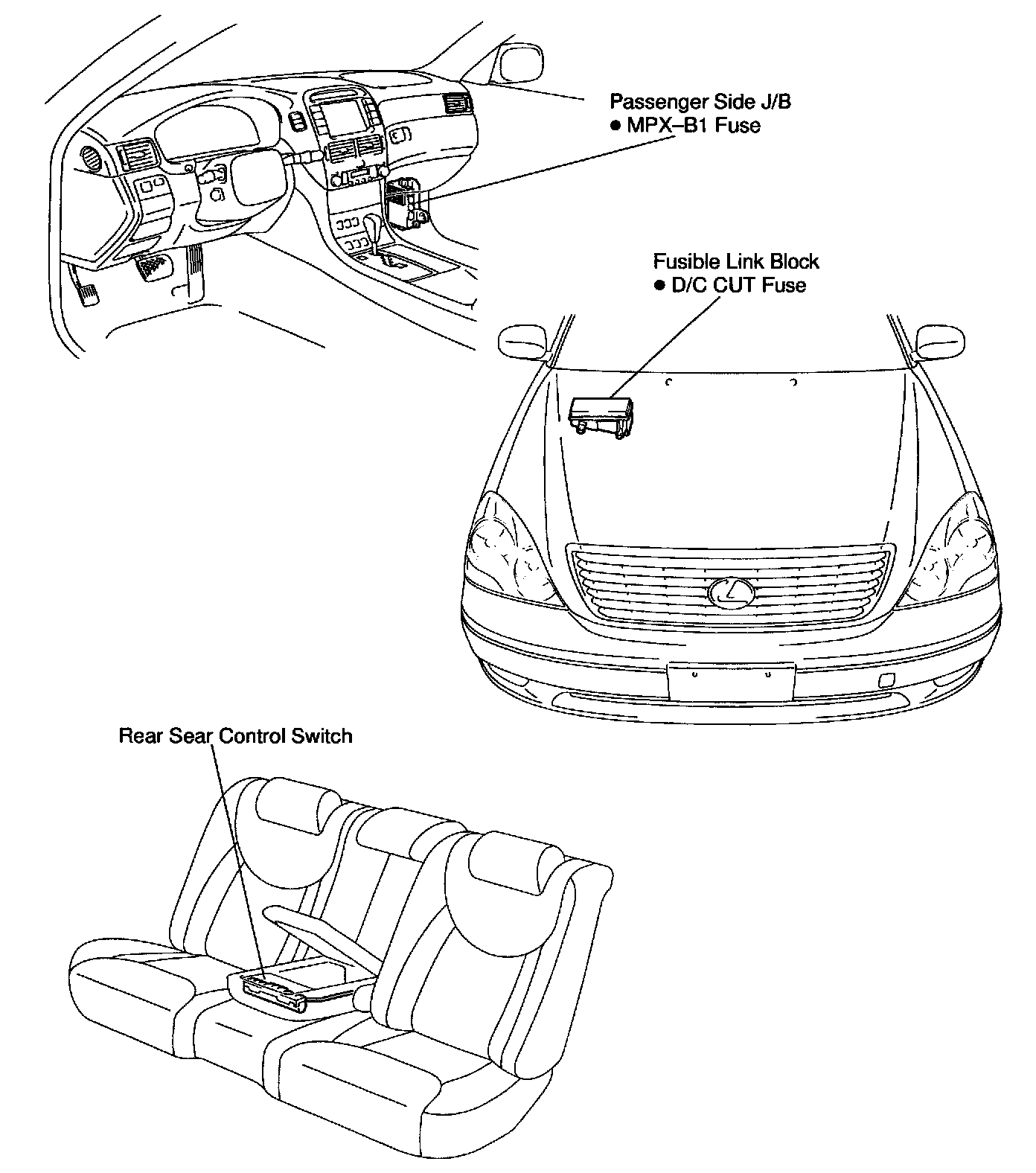 Passenger Side J/B
● MPX–B1 Fuse

Fusible Link Block
● D/C CUT Fuse

Rear Sear Control Switch