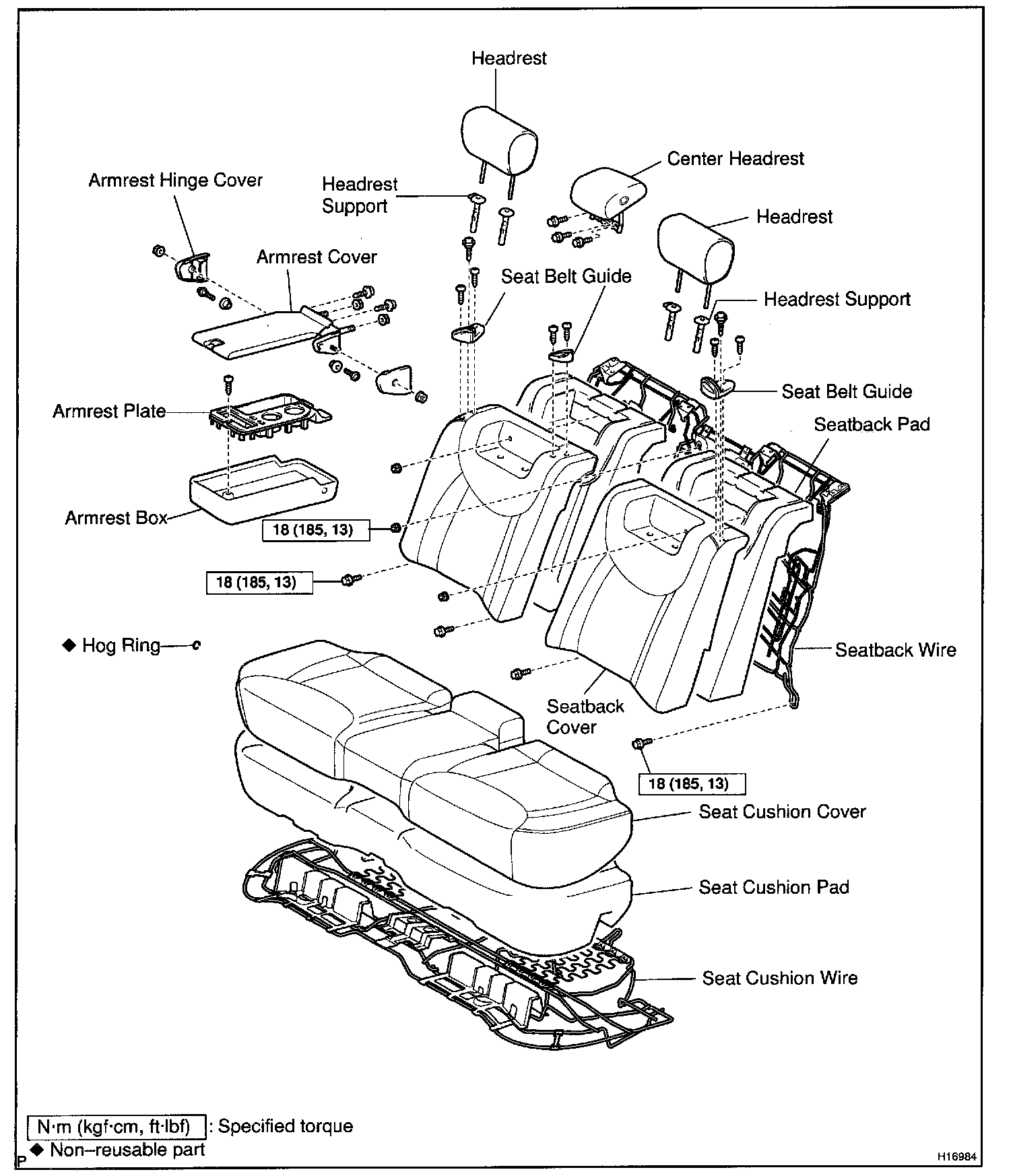 Headrest

Center Headrest

Armrest Hinge Cover

Headrest Support

Headrest

Armrest Cover

Seat Belt Guide

Headrest Support

Seat Belt Guide

Armrest Plate

Seatback Pad

Armrest Box

18 (185, 13)

18 (185, 13)

◆ Hog Ring

Seatback Wire

Seatback Cover

18 (185, 13)

Seat Cushion Cover

Seat Cushion Pad

Seat Cushion Wire

N·m (kgf·cm, ft·lbf) : Specified torque
◆ Non–reusable part

P

H16984