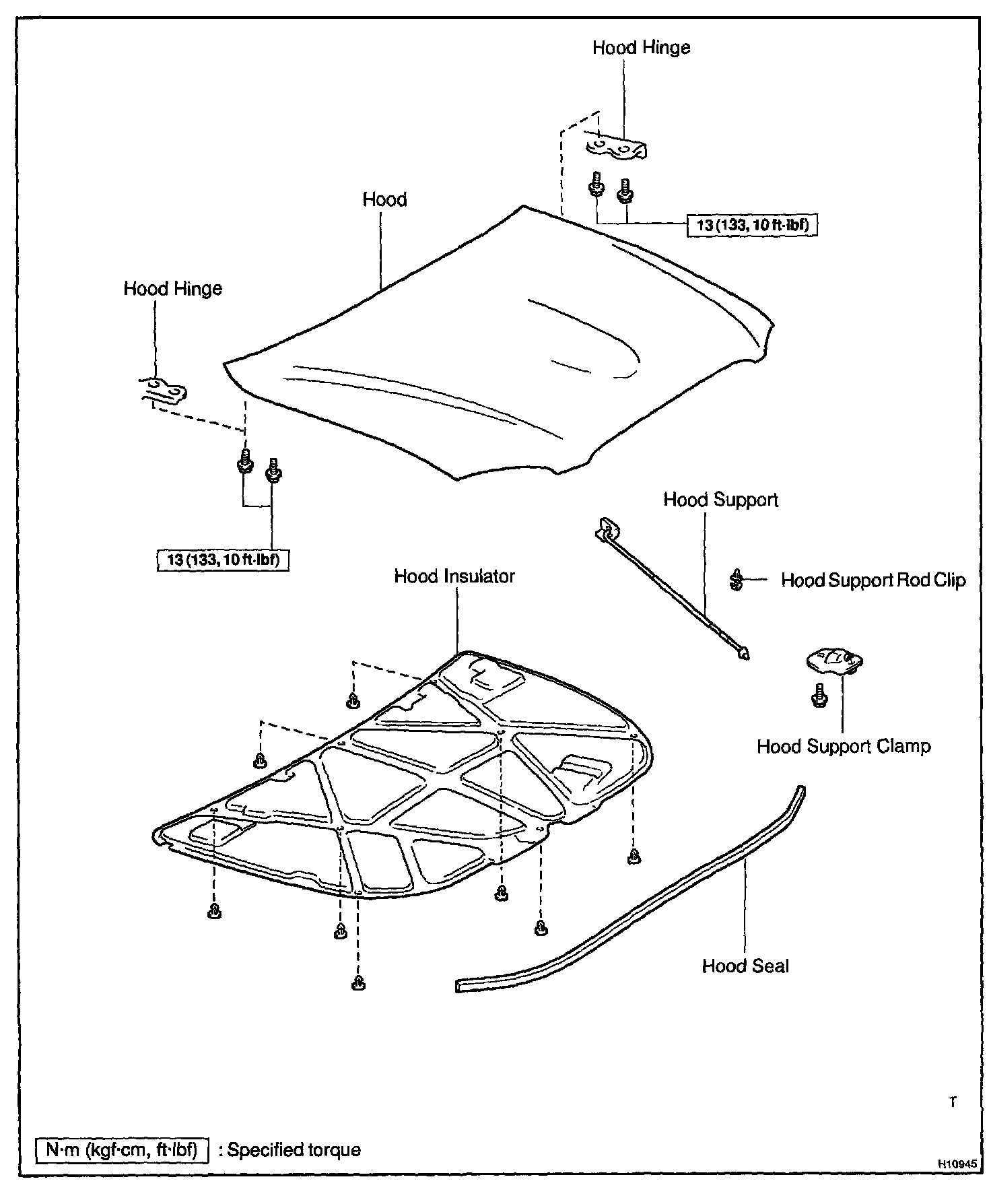 Hood Hinge

Hood

13 (133, 10 ft·lbf)

Hood Hinge

13 (133, 10 ft·lbf)

Hood Support

Hood Insulator

Hood Support Rod Clip

Hood Support Clamp

Hood Seal

T

N·m (kgf·cm, ft·lbf) : Specified torque

H10945