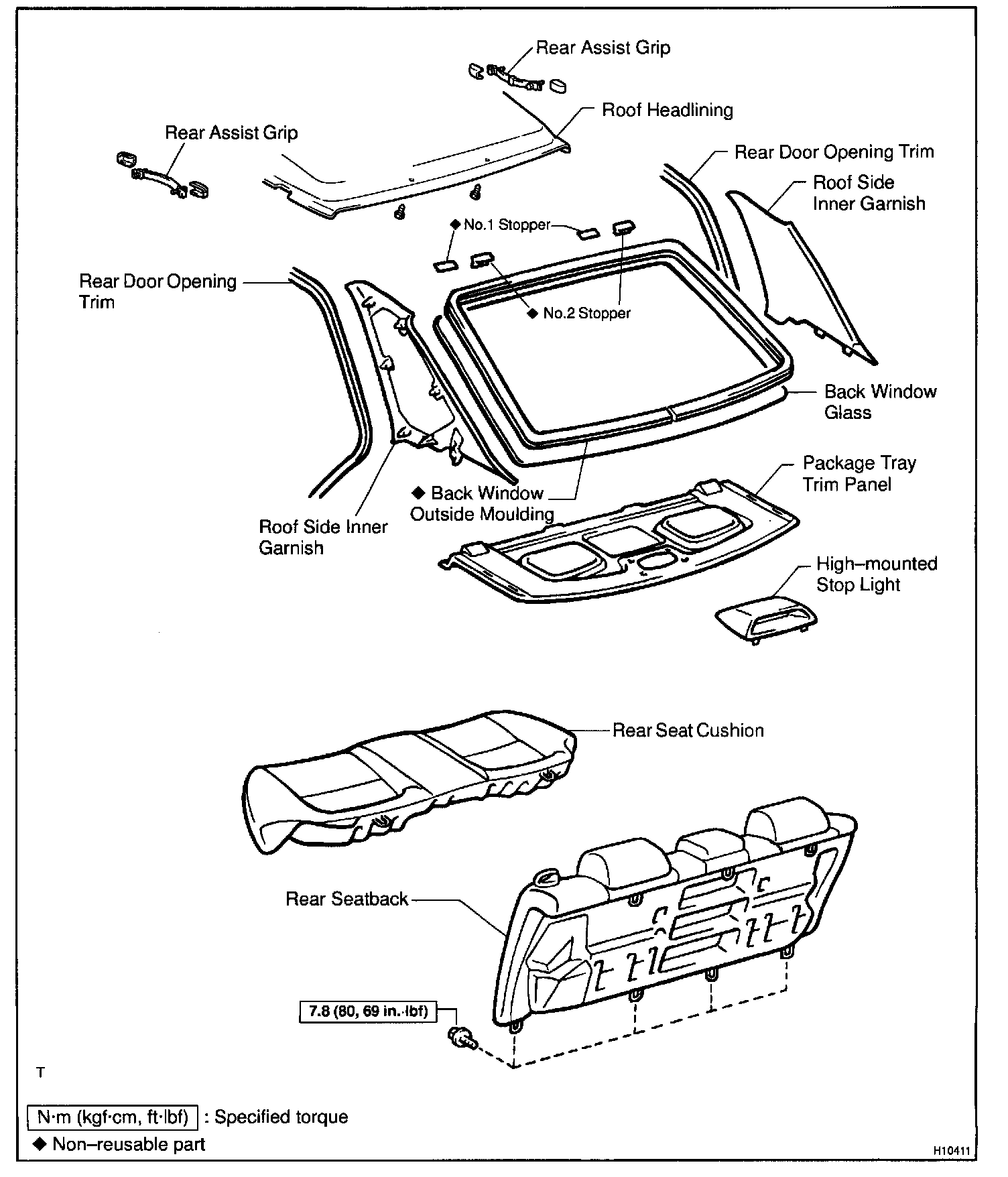 Rear Assist Grip

Roof Headlining

Rear Assist Grip

Rear Door Opening Trim

Roof Side Inner Garnish

◆ No.1 Stopper

Rear Door Opening Trim

◆ No.2 Stopper

Back Window Glass

Package Tray Trim Panel

◆ Back Window Outside Moulding

Roof Side Inner Garnish

High–mounted Stop Light

Rear Seat Cushion

Rear Seatback

7.8 (80, 69 in.·lbf)

T

N·m (kgf·cm, ft·lbf) : Specified torque

◆ Non–reusable part

H10411