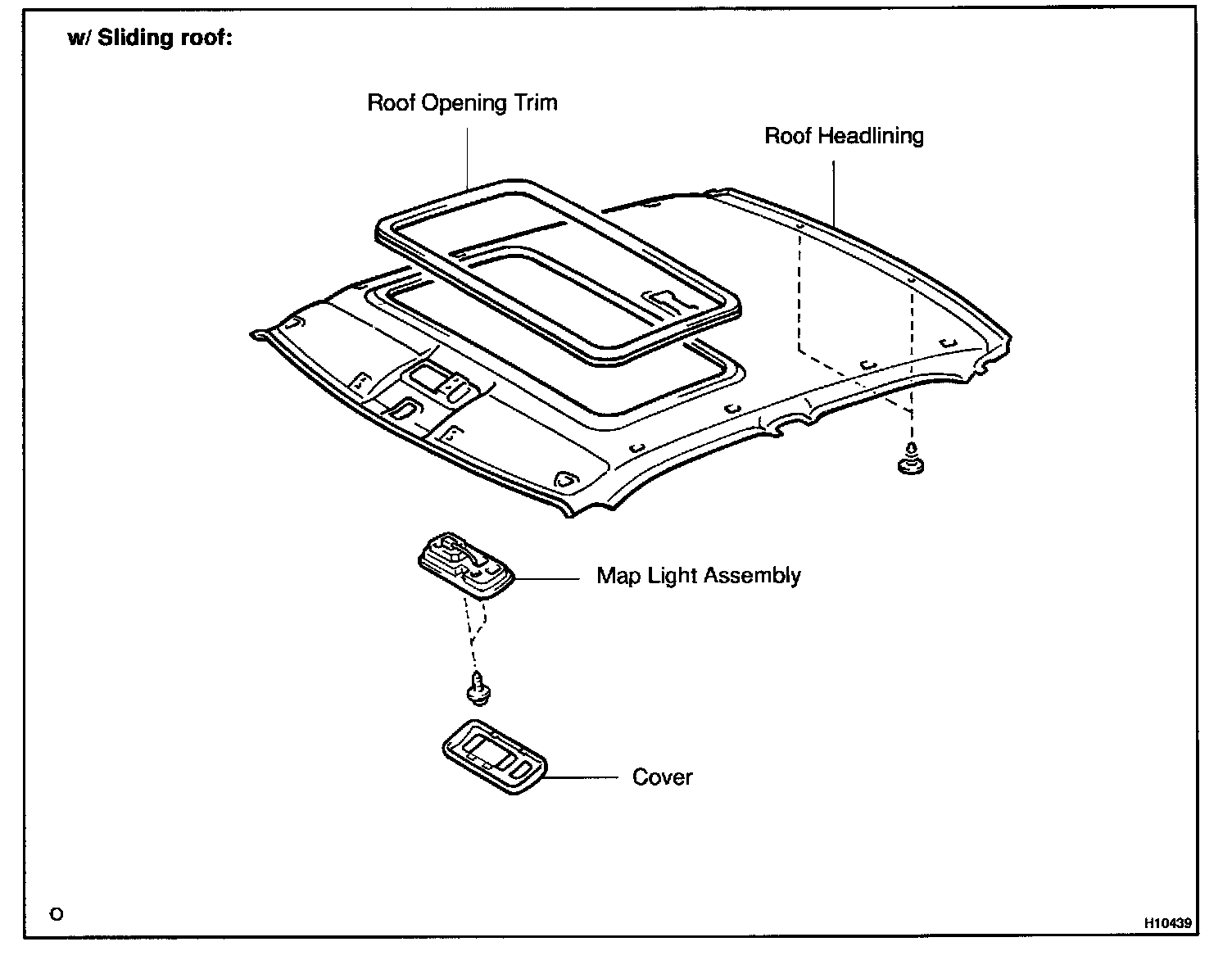 w/ Sliding roof:

Roof Opening Trim

Roof Headlining

Map Light Assembly

Cover

O

H10439