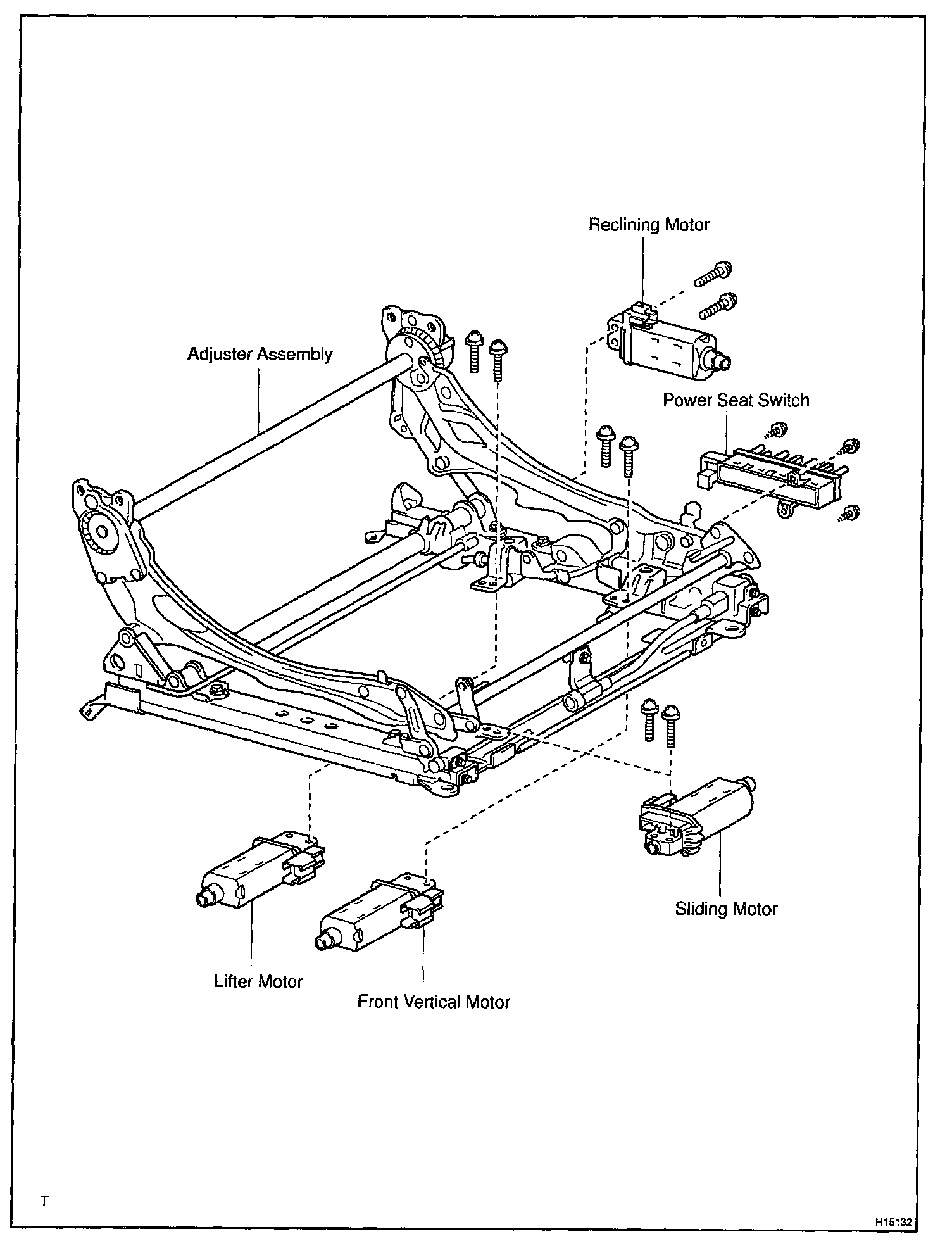 Reclining Motor

Adjuster Assembly

Power Seat Switch

Sliding Motor

Lifter Motor

Front Vertical Motor

T

H15132