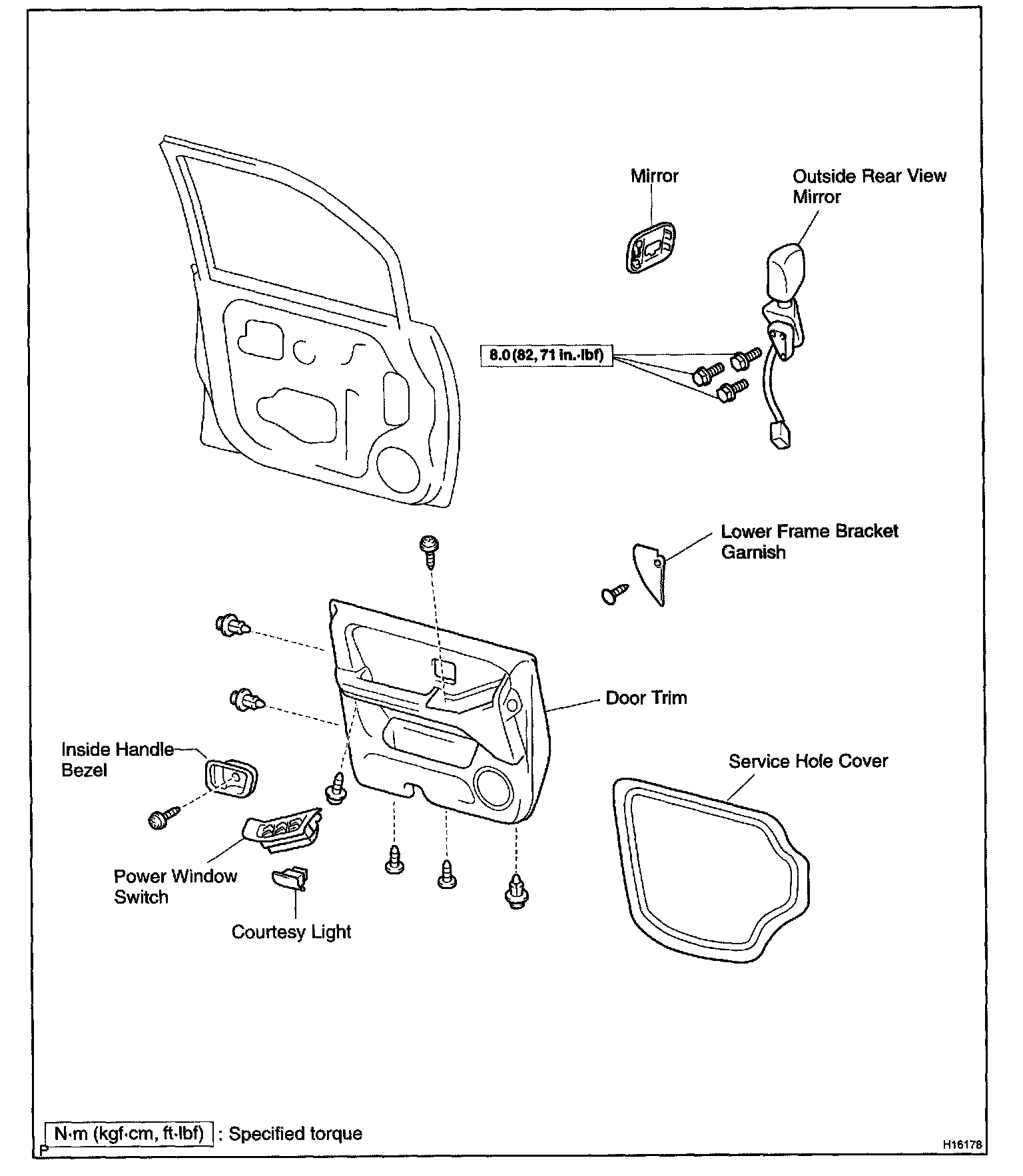 Mirror

Outside Rear View Mirror

8.0 (82, 71 in.·lbf)

Lower Frame Bracket Garnish

Door Trim

Inside Handle Bezel

Service Hole Cover

Power Window Switch

Courtesy Light

N·m (kgf·cm, ft·lbf) : Specified torque

P

H16178