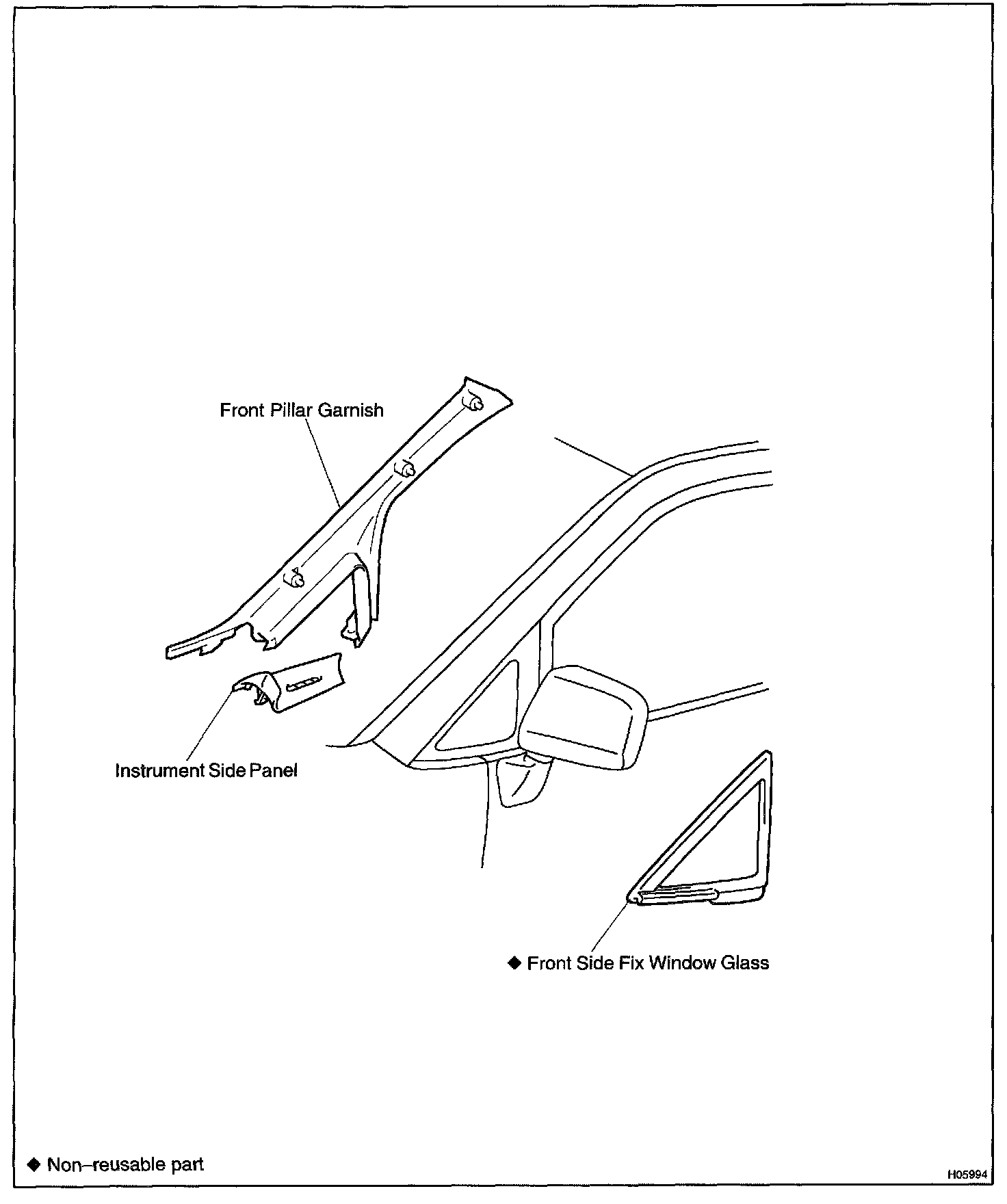 Front Pillar Garnish

Instrument Side Panel

◆ Front Side Fix Window Glass

◆ Non–reusable part

H05994