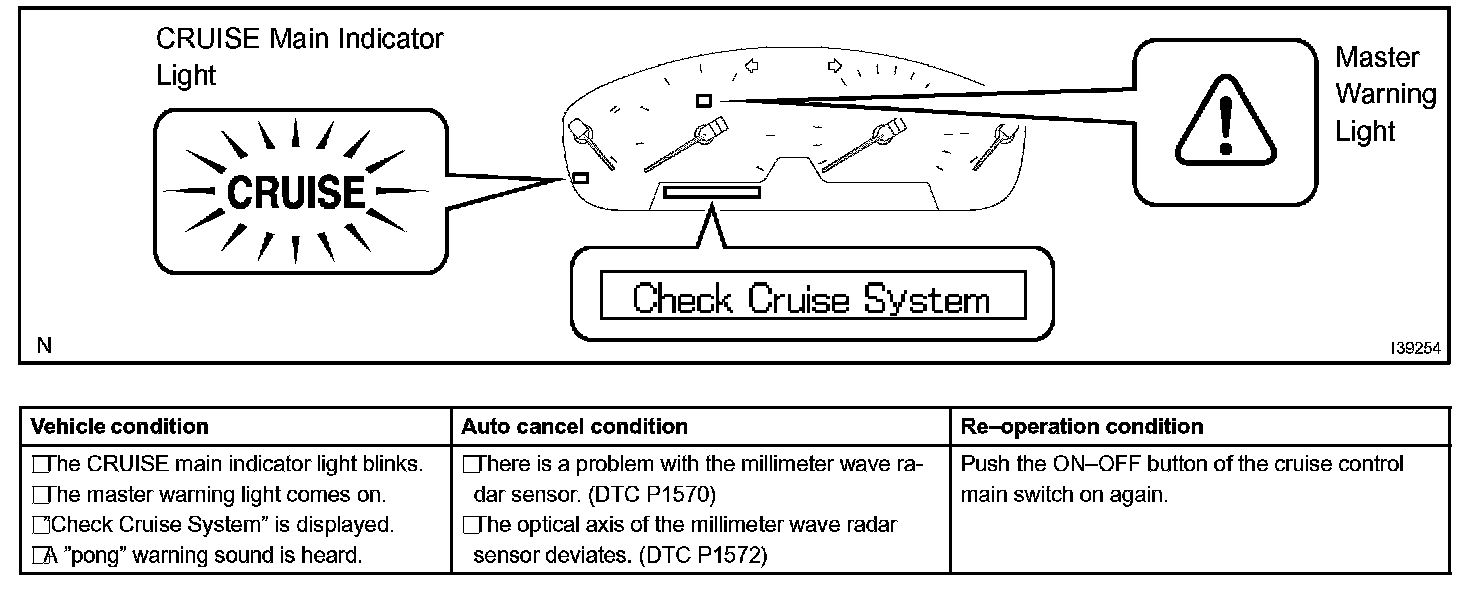 CRUISE Main Indicator Light

CRUISE

Master Warning Light

Check Cruise System

N

I39254

| Vehicle condition | Auto cancel condition | Re–operation condition |
|---|---|---|
| □The CRUISE main indicator light blinks. □The master warning light comes on. □"Check Cruise System" is displayed. □A "pong" warning sound is heard. | □There is a problem with the millimeter wave radar sensor. (DTC P1570) □The optical axis of the millimeter wave radar sensor deviates. (DTC P1572) | Push the ON–OFF button of the cruise control main switch on again. |