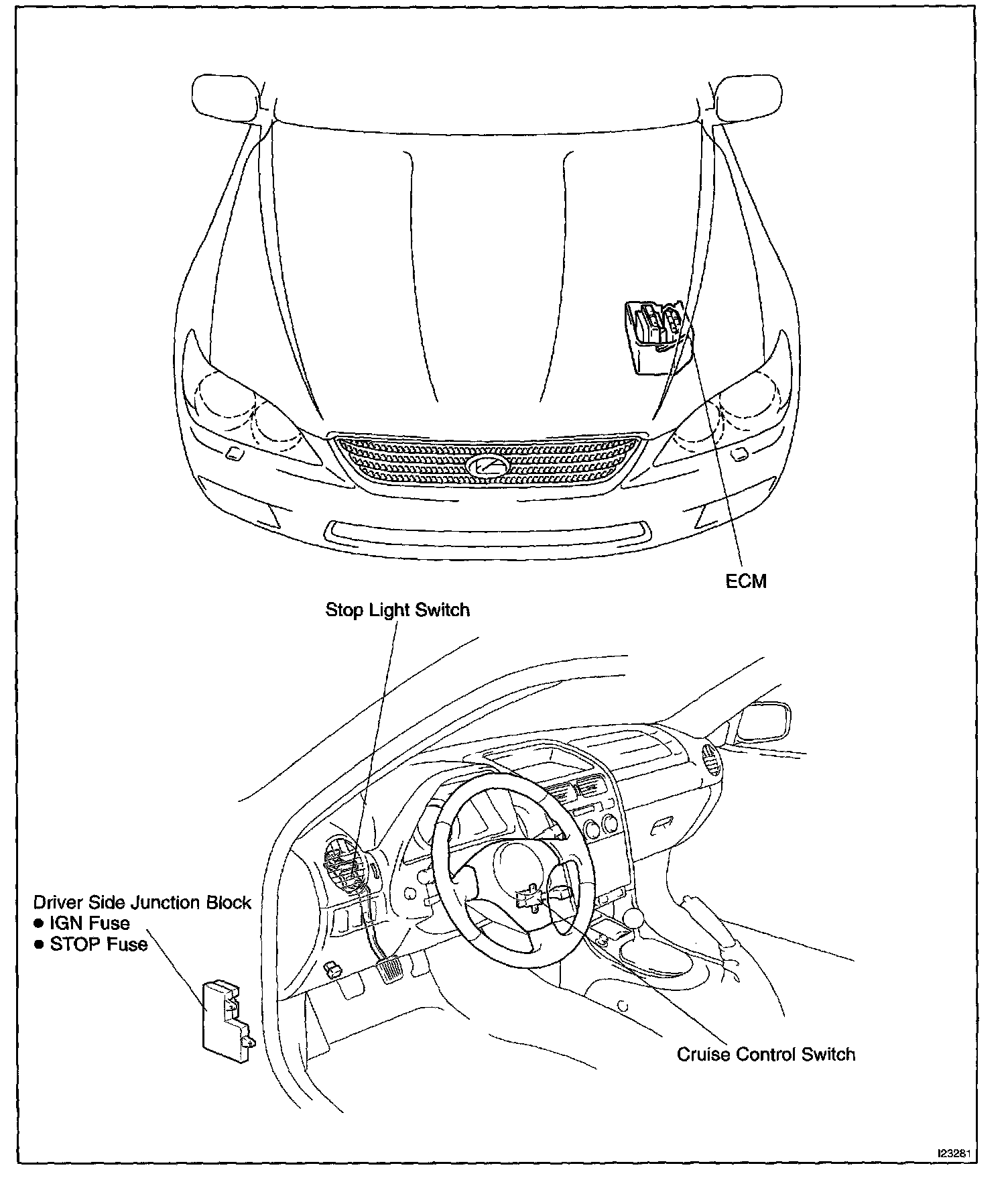 ECM

Stop Light Switch

Driver Side Junction Block
● IGN Fuse
● STOP Fuse

Cruise Control Switch

I23281