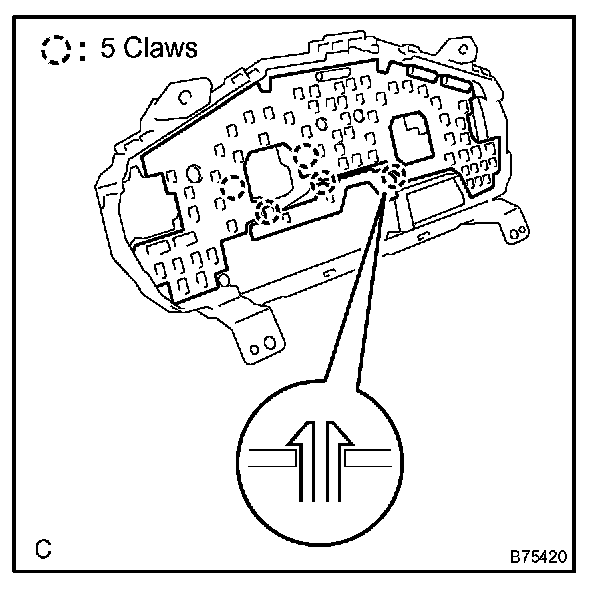 : 5 Claws

C

B75420