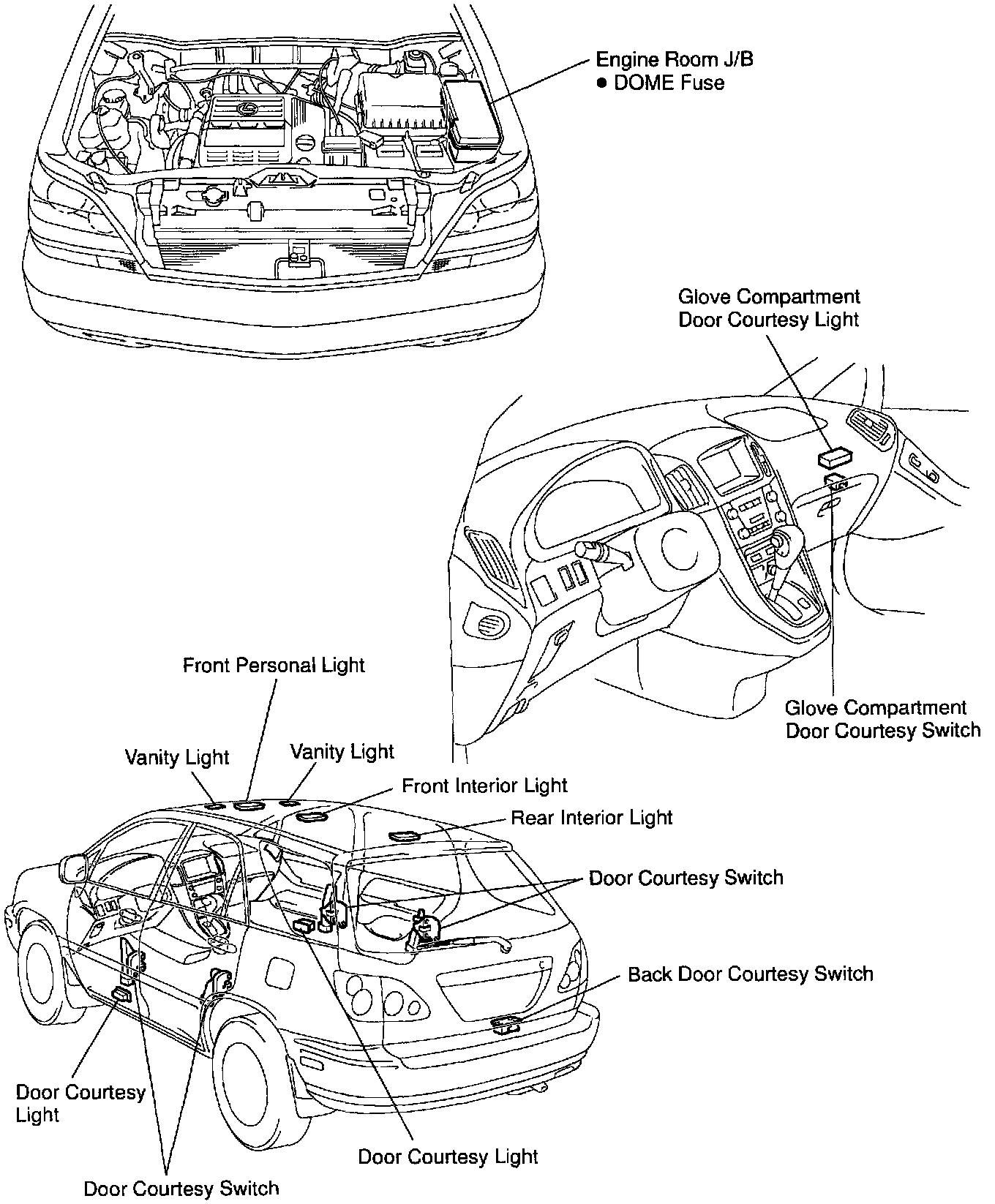 Engine Room J/B
● DOME Fuse

Glove Compartment
Door Courtesy Light

Glove Compartment
Door Courtesy Switch

Front Personal Light

Vanity Light

Vanity Light

Front Interior Light

Rear Interior Light

Door Courtesy Switch

Back Door Courtesy Switch

Door Courtesy
Light

Door Courtesy Light

Door Courtesy Switch