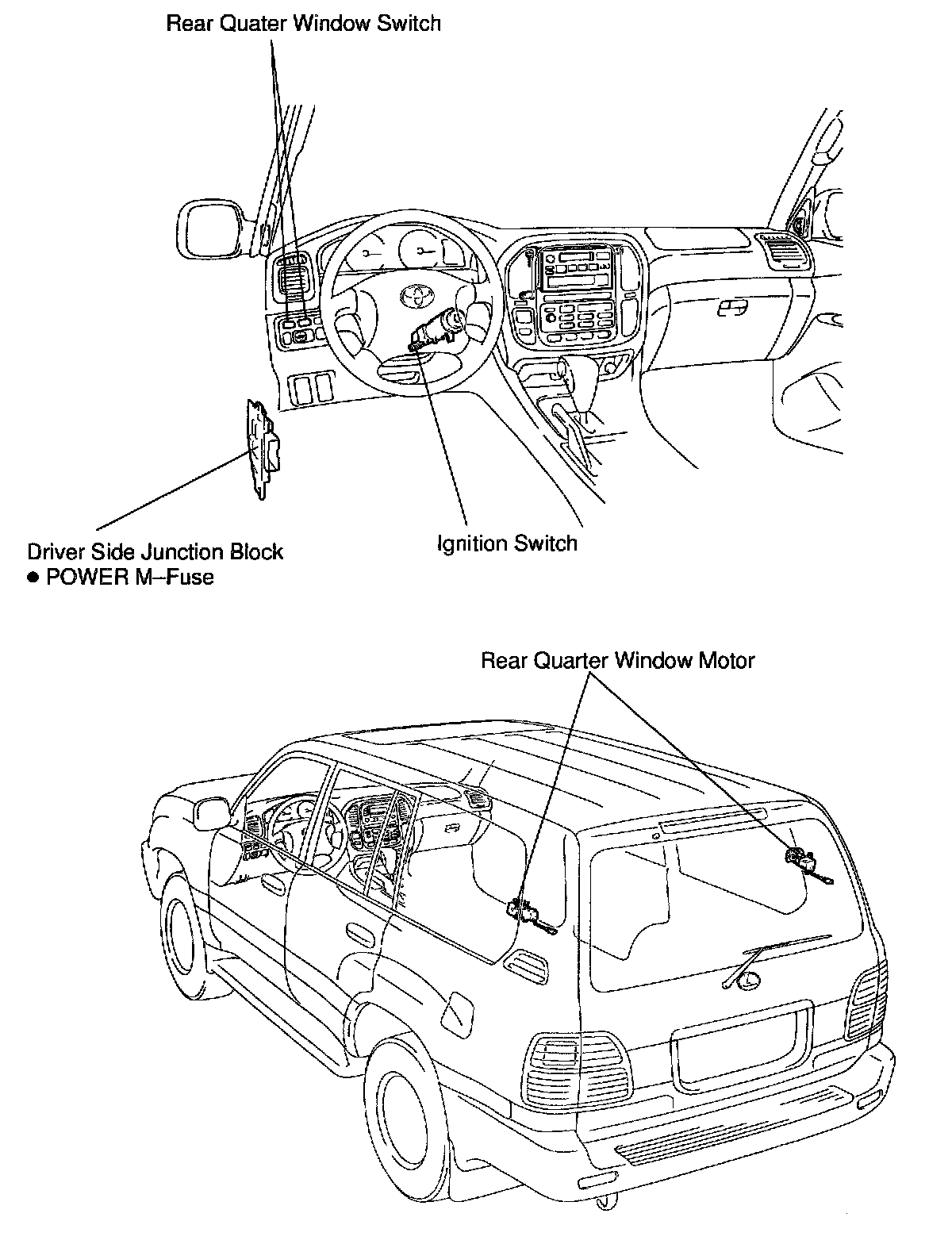 Rear Quater Window Switch

Driver Side Junction Block
● POWER M–Fuse

Ignition Switch

Rear Quarter Window Motor