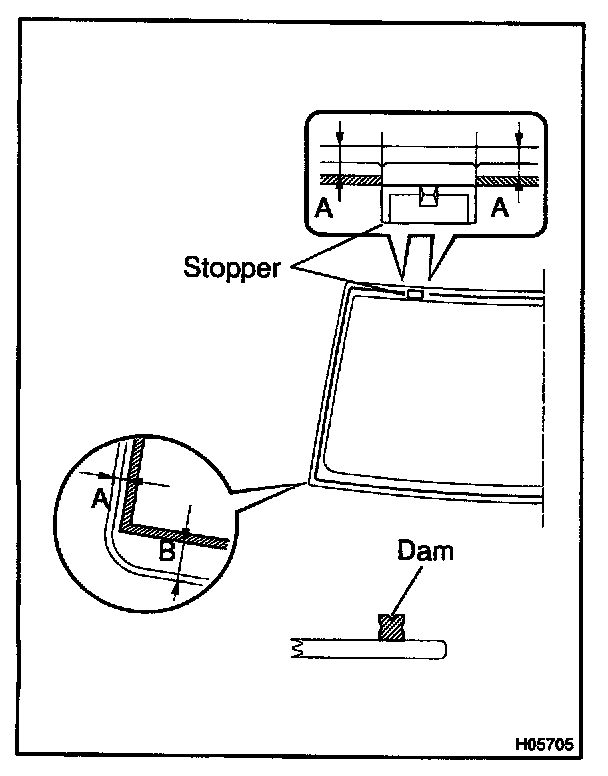 A
A
Stopper
A
B
Dam
H05705