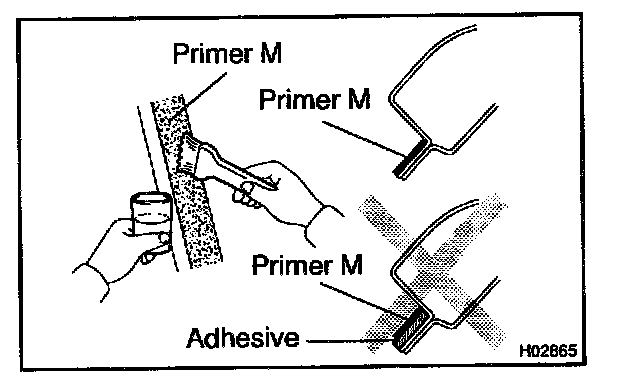 Primer M
Primer M
Primer M
Adhesive
H02865