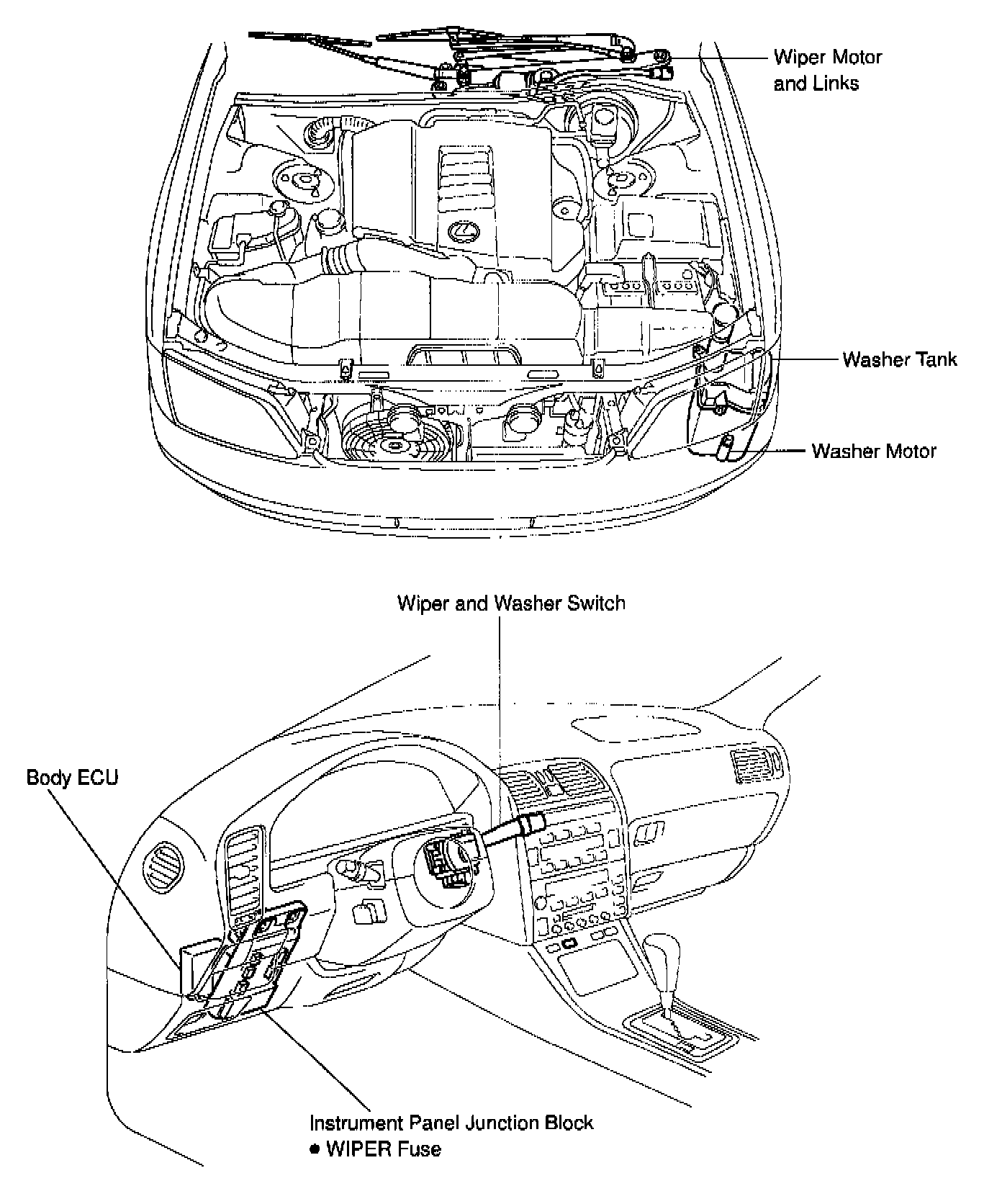 Wiper Motor and Links

Washer Tank

Washer Motor

Wiper and Washer Switch

Body ECU

Instrument Panel Junction Block
● WIPER Fuse