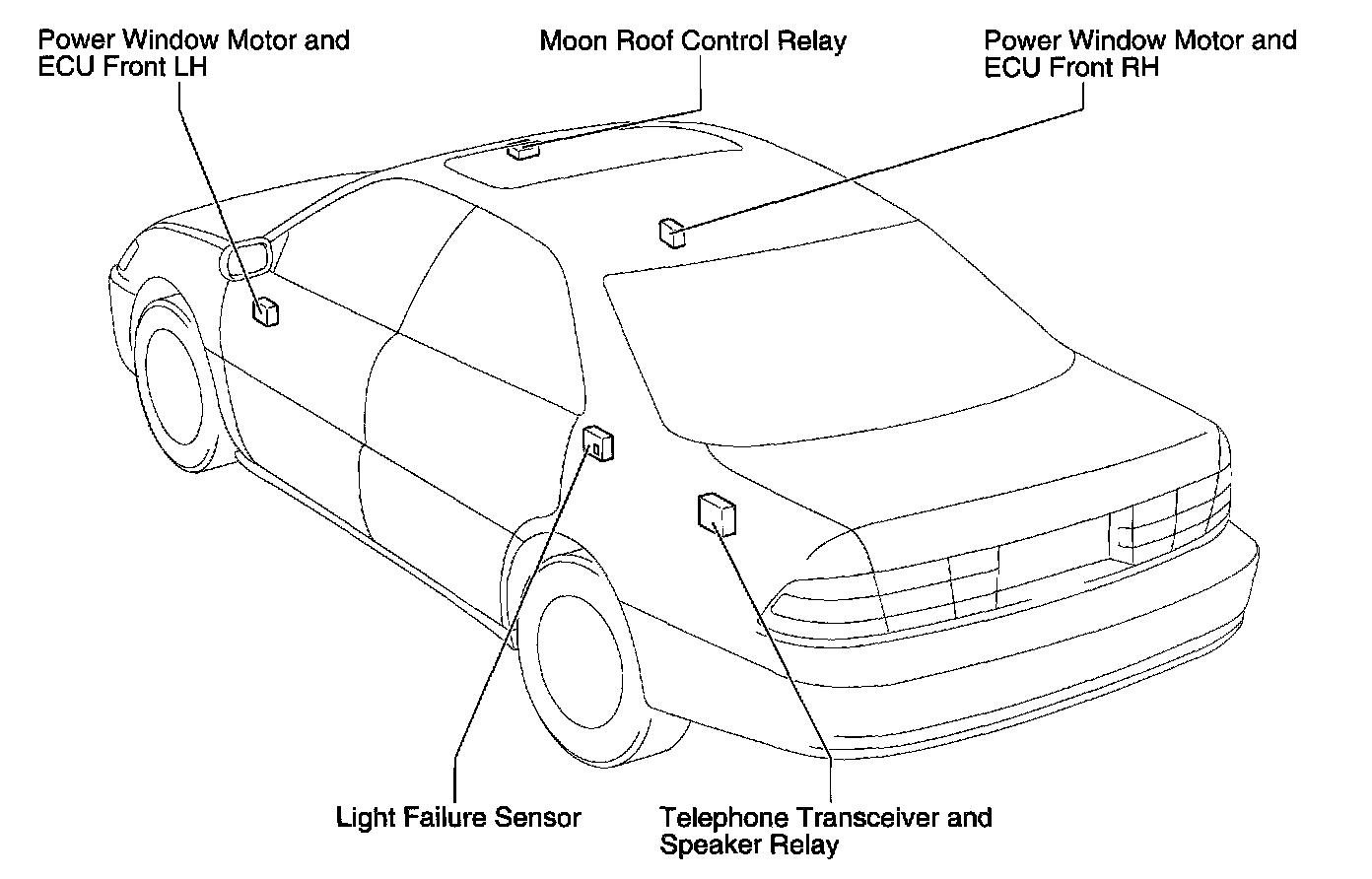 Power Window Motor and ECU Front LH

Moon Roof Control Relay

Power Window Motor and ECU Front RH

Light Failure Sensor

Telephone Transceiver and Speaker Relay