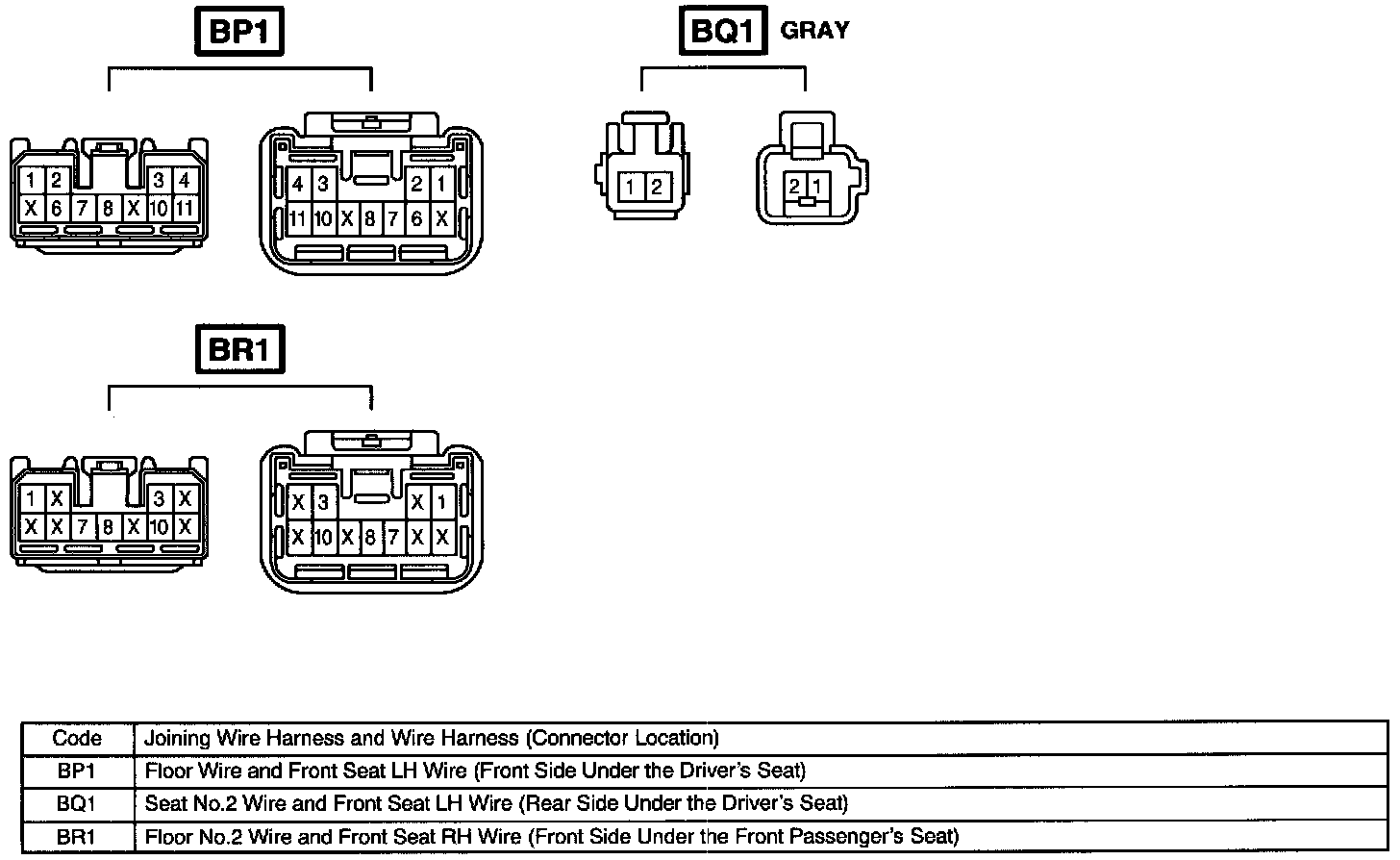 BP1

1 2 3 4
X 6 7 8 X 10 11

4 3 2 1
11 10 X 8 7 6 X

BQ1 GRAY

1 2

2 1

BR1

1 X 3 X
X X 7 8 X 10 X

X 3 X 1
X 10 X 8 7 X X

| Code | Joining Wire Harness and Wire Harness (Connector Location) |
|---|---|
| BP1 | Floor Wire and Front Seat LH Wire (Front Side Under the Driver's Seat) |
| BQ1 | Seat No.2 Wire and Front Seat LH Wire (Rear Side Under the Driver's Seat) |
| BR1 | Floor No.2 Wire and Front Seat RH Wire (Front Side Under the Front Passenger's Seat) |