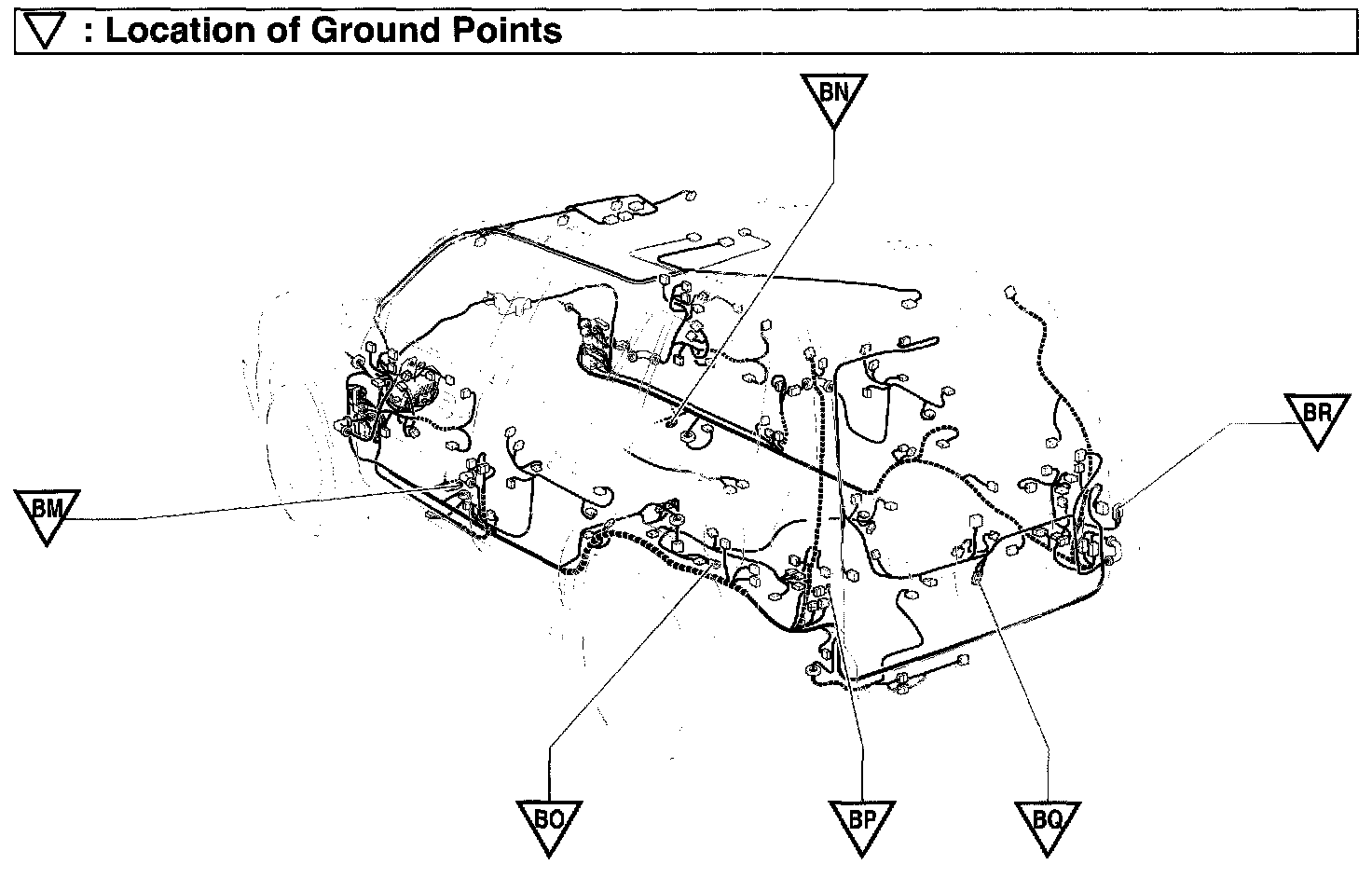 ▽ : Location of Ground Points

BN

BR

BM

BO

BP

BQ