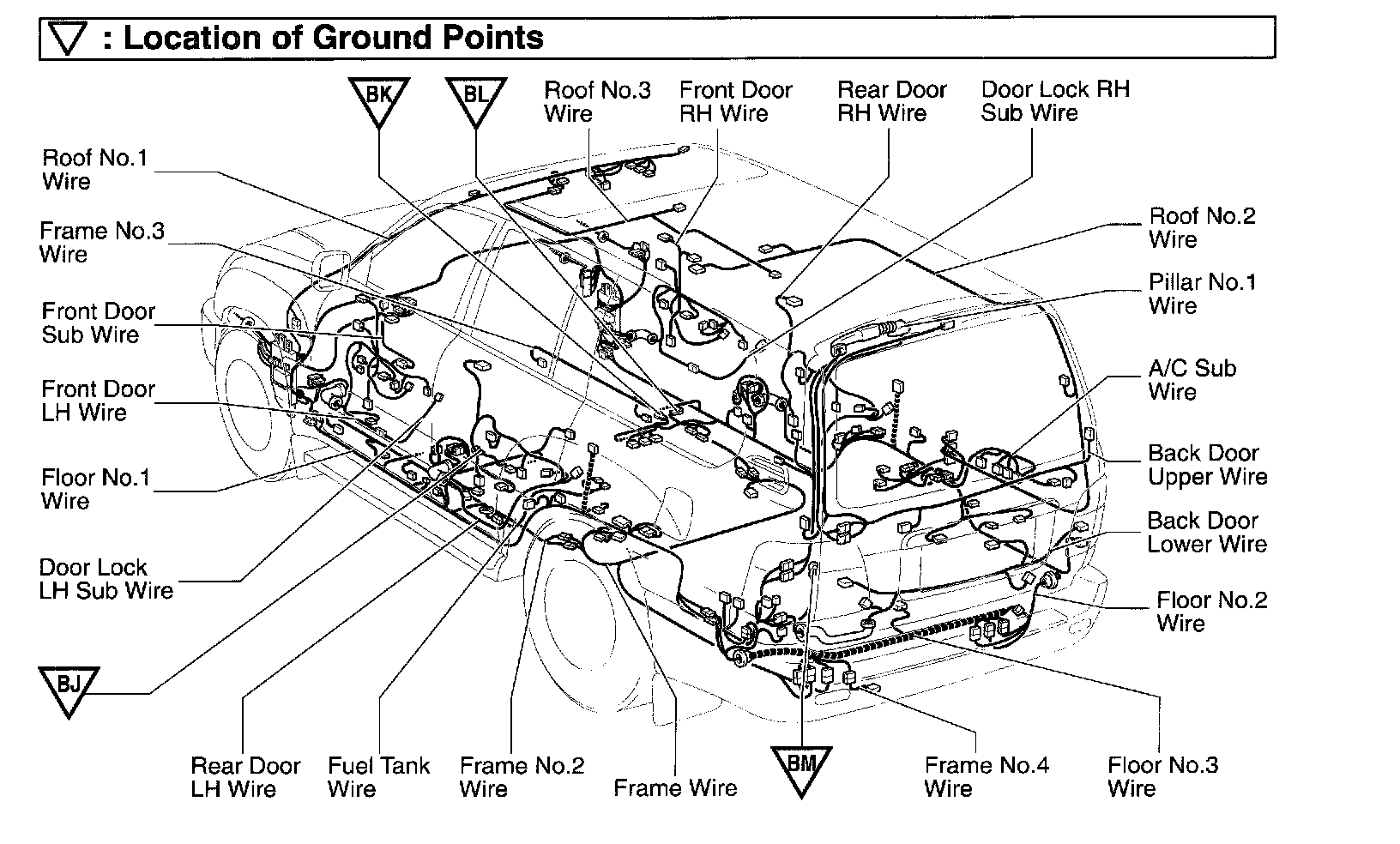 ▽ : Location of Ground Points

BK

BL

Roof No.3 Wire

Front Door RH Wire

Rear Door RH Wire

Door Lock RH Sub Wire

Roof No.1 Wire

Frame No.3 Wire

Front Door Sub Wire

Front Door LH Wire

Floor No.1 Wire

Door Lock LH Sub Wire

BJ

Roof No.2 Wire

Pillar No.1 Wire

A/C Sub Wire

Back Door Upper Wire

Back Door Lower Wire

Floor No.2 Wire

Rear Door LH Wire

Fuel Tank Wire

Frame No.2 Wire

Frame Wire

BM

Frame No.4 Wire

Floor No.3 Wire