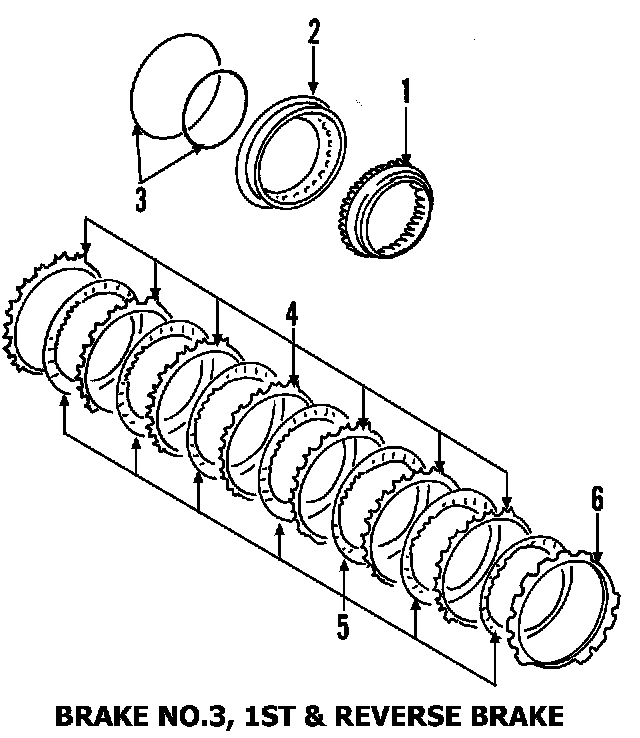 2
1
3
4
6
5
BRAKE NO.3, 1ST & REVERSE BRAKE