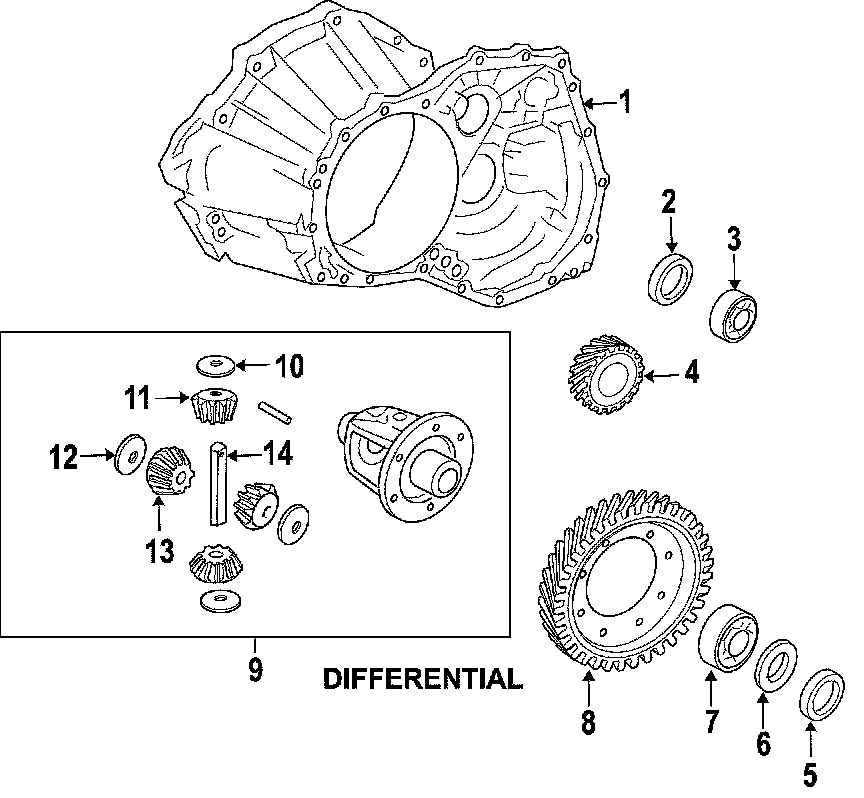 1
2
3
4
10
11
12
14
13
9
DIFFERENTIAL
8
7
6
5