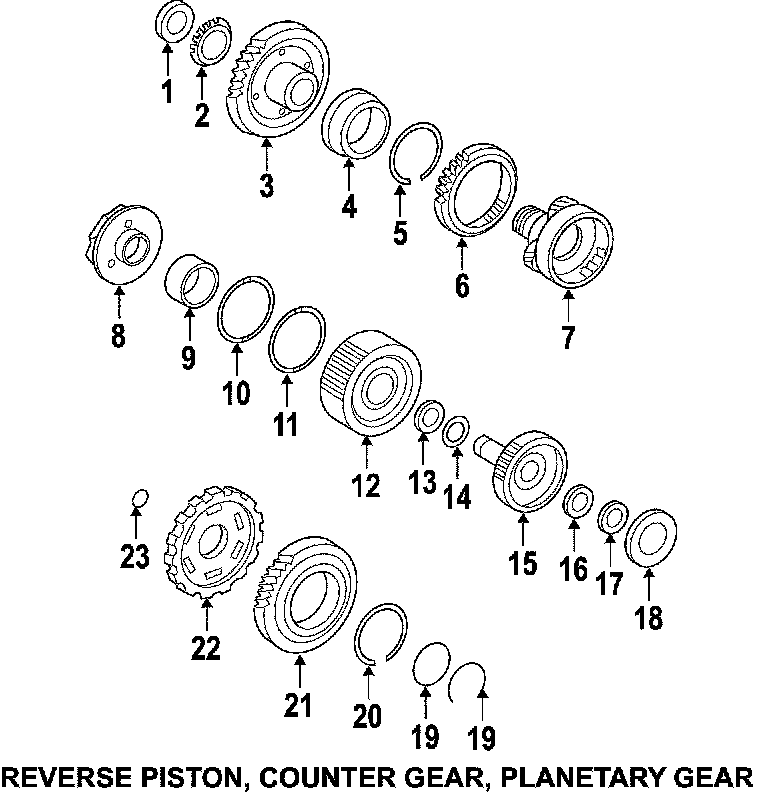 1
2
3
4
5
6
7
8
9
10
11
12
13
14
15
16
17
18
23
22
21
20
19
19

REVERSE PISTON, COUNTER GEAR, PLANETARY GEAR