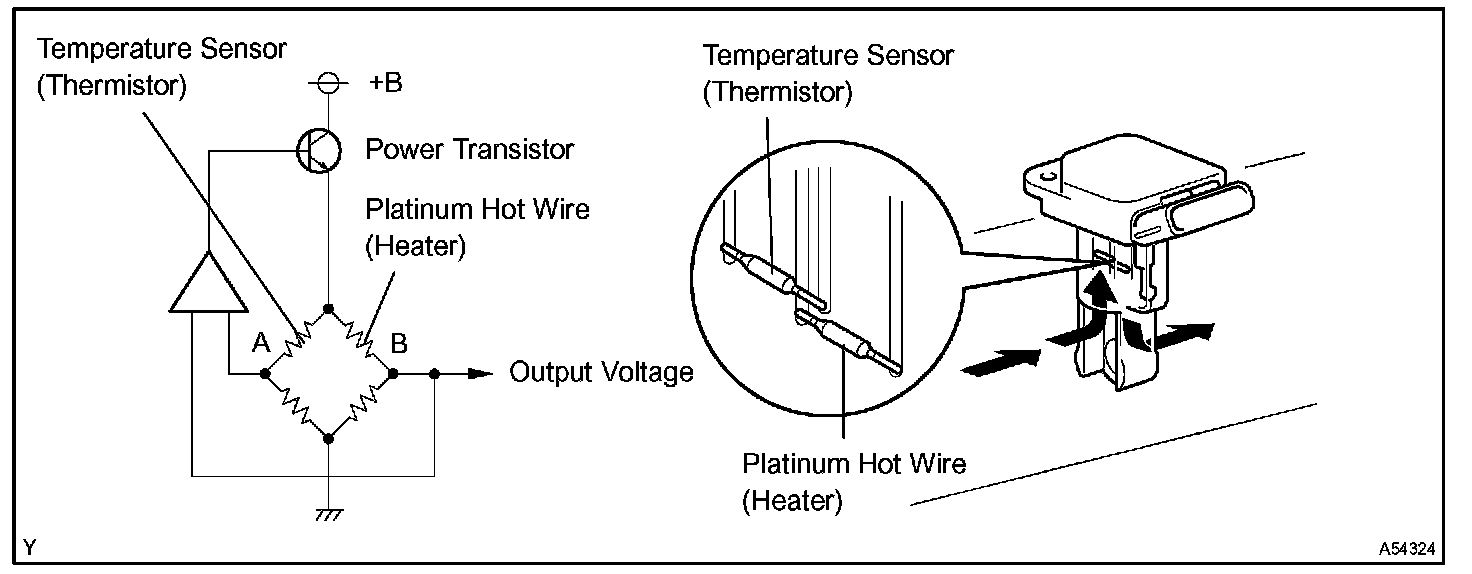 Temperature Sensor
(Thermistor)

+B

Power Transistor

Platinum Hot Wire
(Heater)

A

B

Output Voltage

Temperature Sensor
(Thermistor)

Platinum Hot Wire
(Heater)

Y

A54324