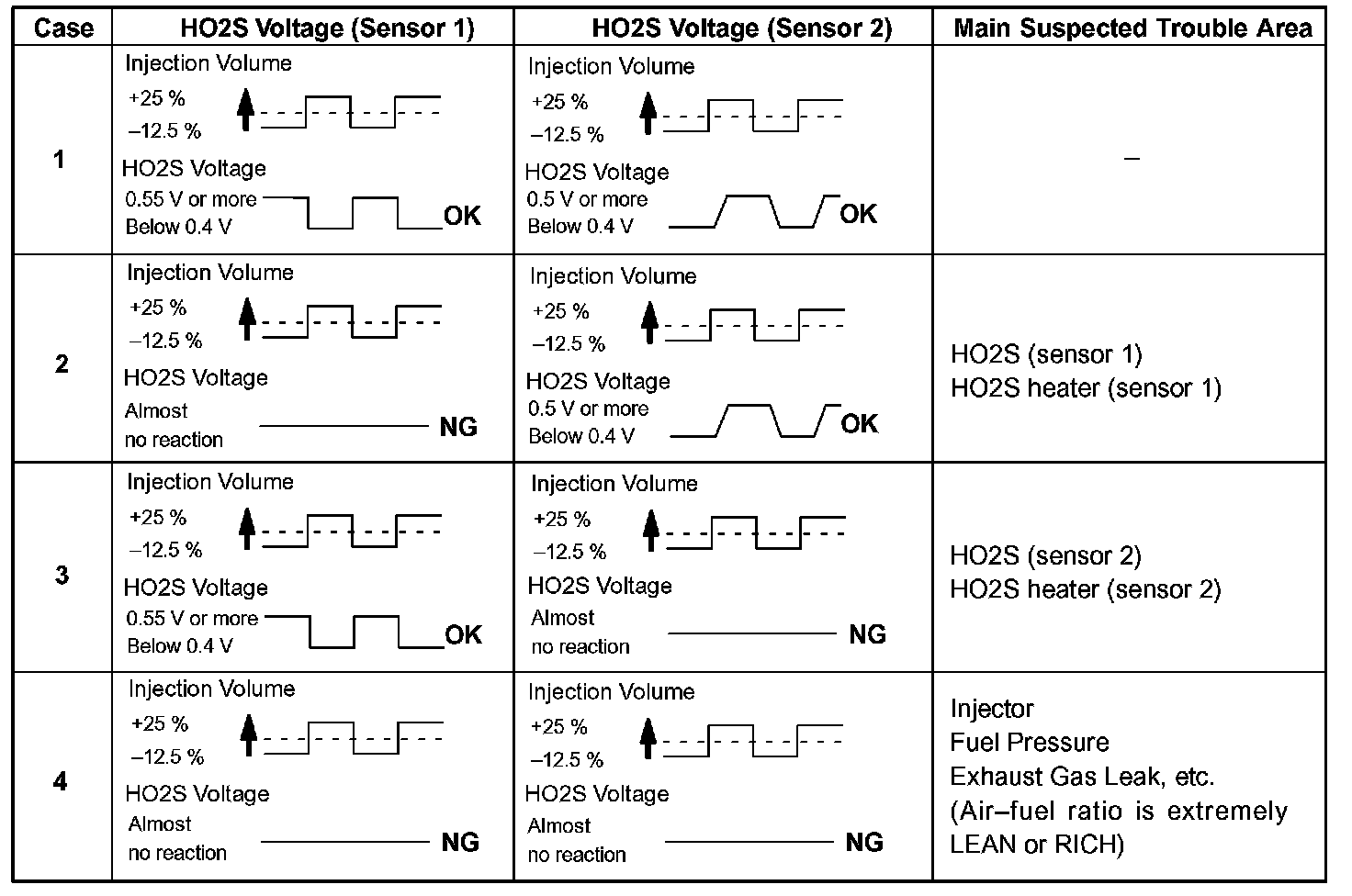 | Case | HO2S Voltage (Sensor 1) | HO2S Voltage (Sensor 2) | Main Suspected Trouble Area |
|---|---|---|---|
| 1 | Injection Volume +25 % –12.5 % HO2S Voltage 0.55 V or more Below 0.4 V OK | Injection Volume +25 % –12.5 % HO2S Voltage 0.5 V or more Below 0.4 V OK | – |
| 2 | Injection Volume +25 % –12.5 % HO2S Voltage Almost no reaction NG | Injection Volume +25 % –12.5 % HO2S Voltage 0.5 V or more Below 0.4 V OK | HO2S (sensor 1) HO2S heater (sensor 1) |
| 3 | Injection Volume +25 % –12.5 % HO2S Voltage 0.55 V or more Below 0.4 V OK | Injection Volume +25 % –12.5 % HO2S Voltage Almost no reaction NG | HO2S (sensor 2) HO2S heater (sensor 2) |
| 4 | Injection Volume +25 % –12.5 % HO2S Voltage Almost no reaction NG | Injection Volume +25 % –12.5 % HO2S Voltage Almost no reaction NG | Injector Fuel Pressure Exhaust Gas Leak, etc. (Air–fuel ratio is extremely LEAN or RICH) |