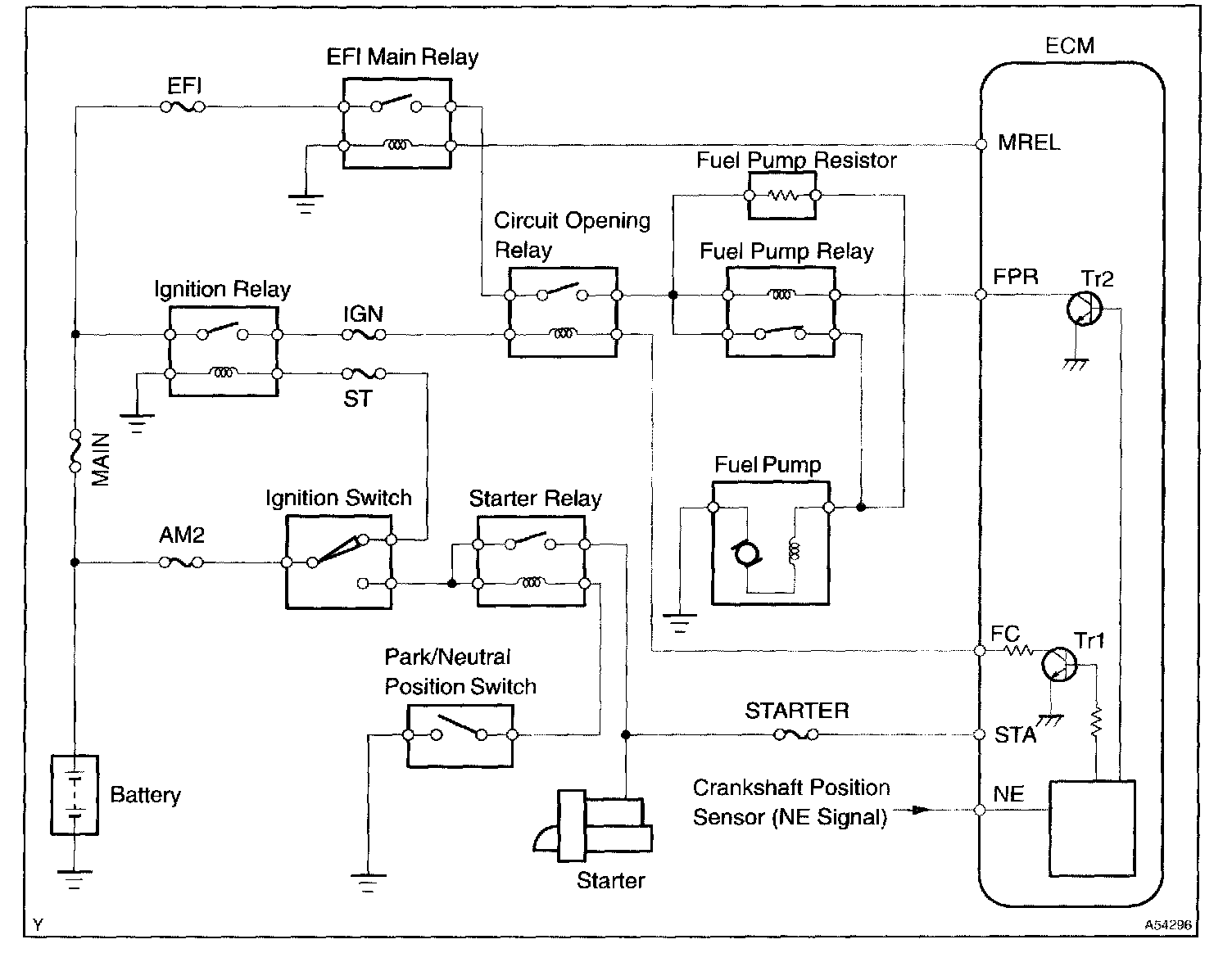 ECM

EFI Main Relay

EFI

MREL

Fuel Pump Resistor

Circuit Opening Relay

Fuel Pump Relay

FPR

Tr2

Ignition Relay

IGN

ST

MAIN

Fuel Pump

Ignition Switch

Starter Relay

AM2

FC

Tr1

Park/Neutral Position Switch

STARTER

STA

Battery

Crankshaft Position Sensor (NE Signal)

NE

Starter

Y

A54296