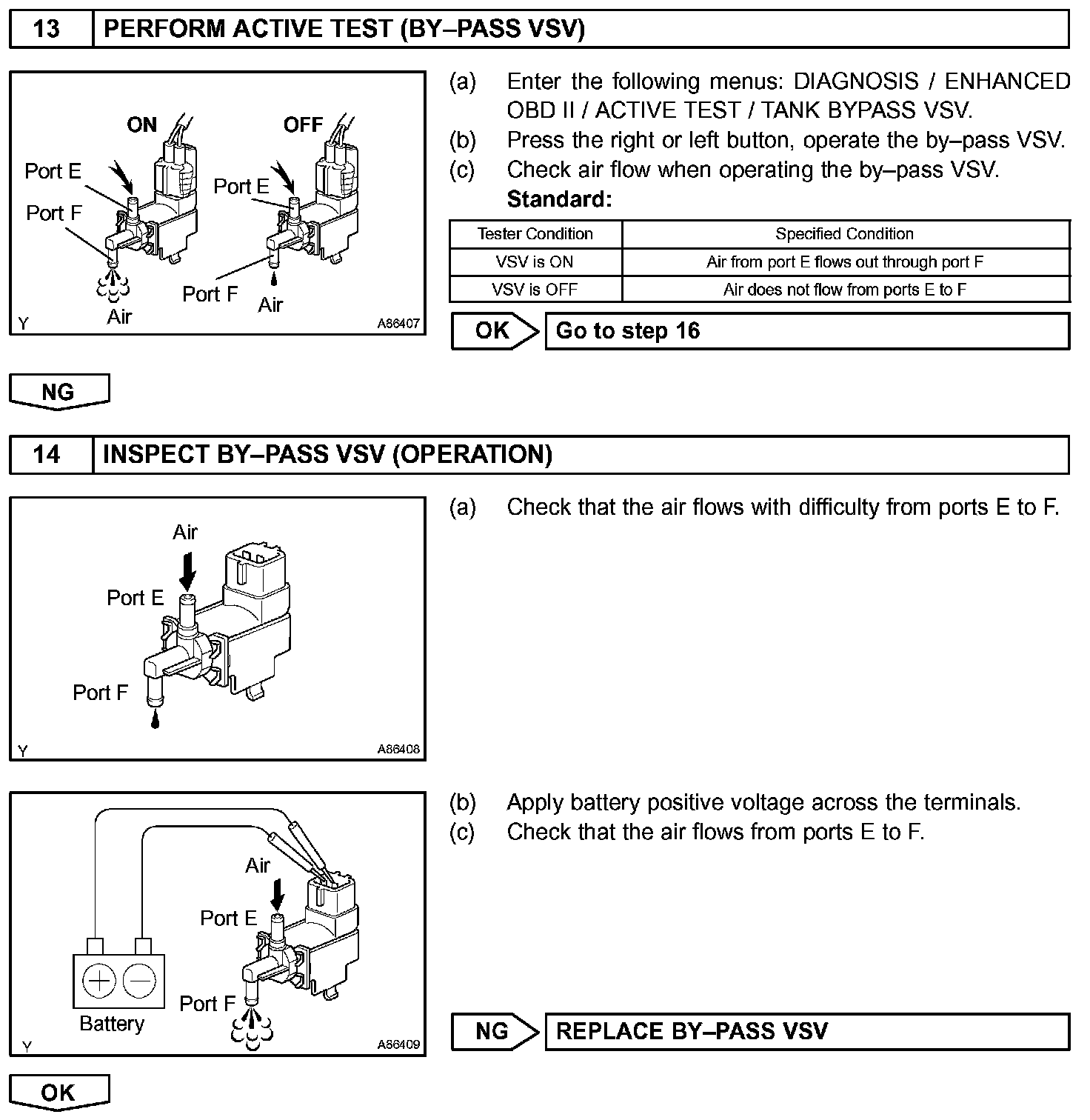 13 PERFORM ACTIVE TEST (BY–PASS VSV)

ON
OFF
Port E
Port F
Port E
Port F
Air
Air
Y
A86407

(a) Enter the following menus: DIAGNOSIS / ENHANCED OBD II / ACTIVE TEST / TANK BYPASS VSV.
(b) Press the right or left button, operate the by–pass VSV.
(c) Check air flow when operating the by–pass VSV.
Standard:

| Tester Condition | Specified Condition |
|---|---|
| VSV is ON | Air from port E flows out through port F |
| VSV is OFF | Air does not flow from ports E to F |

OK Go to step 16

NG

14 INSPECT BY–PASS VSV (OPERATION)

Air
Port E
Port F
Y
A86408

(a) Check that the air flows with difficulty from ports E to F.

Air
Port E
Port F
Battery
Y
A86409

(b) Apply battery positive voltage across the terminals.
(c) Check that the air flows from ports E to F.

NG REPLACE BY–PASS VSV

OK