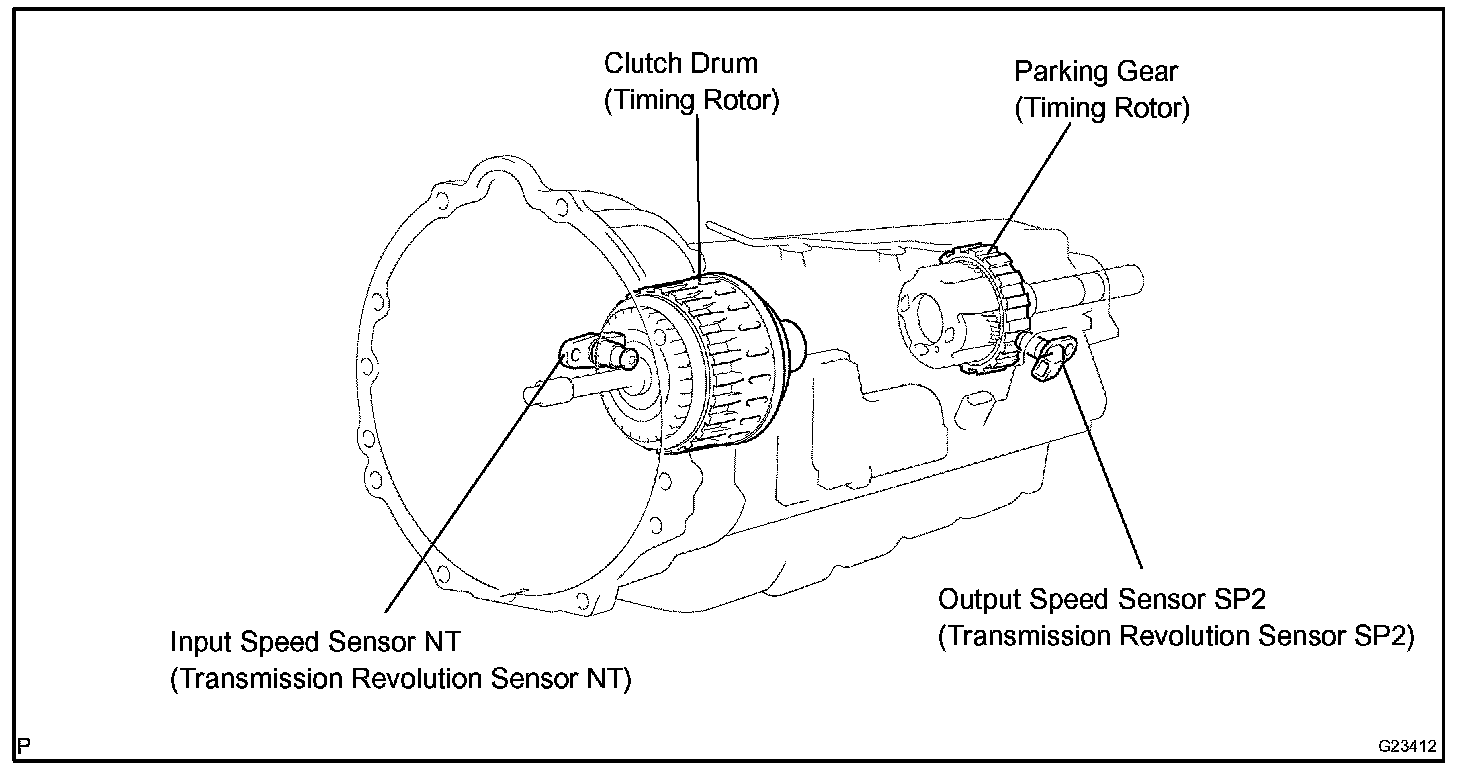 Clutch Drum
(Timing Rotor)

Parking Gear
(Timing Rotor)

Output Speed Sensor SP2
(Transmission Revolution Sensor SP2)

Input Speed Sensor NT
(Transmission Revolution Sensor NT)

P

G23412