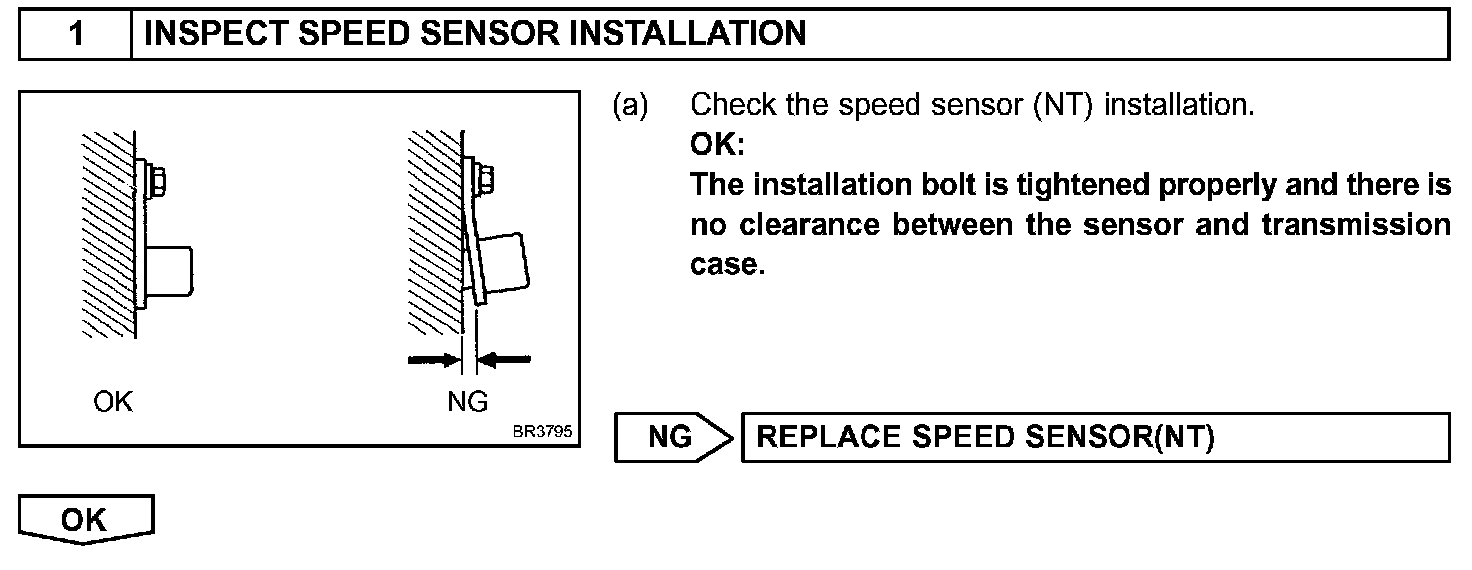 1 INSPECT SPEED SENSOR INSTALLATION

OK

NG

BR3795

(a) Check the speed sensor (NT) installation.
OK:
The installation bolt is tightened properly and there is no clearance between the sensor and transmission case.

NG REPLACE SPEED SENSOR(NT)

OK