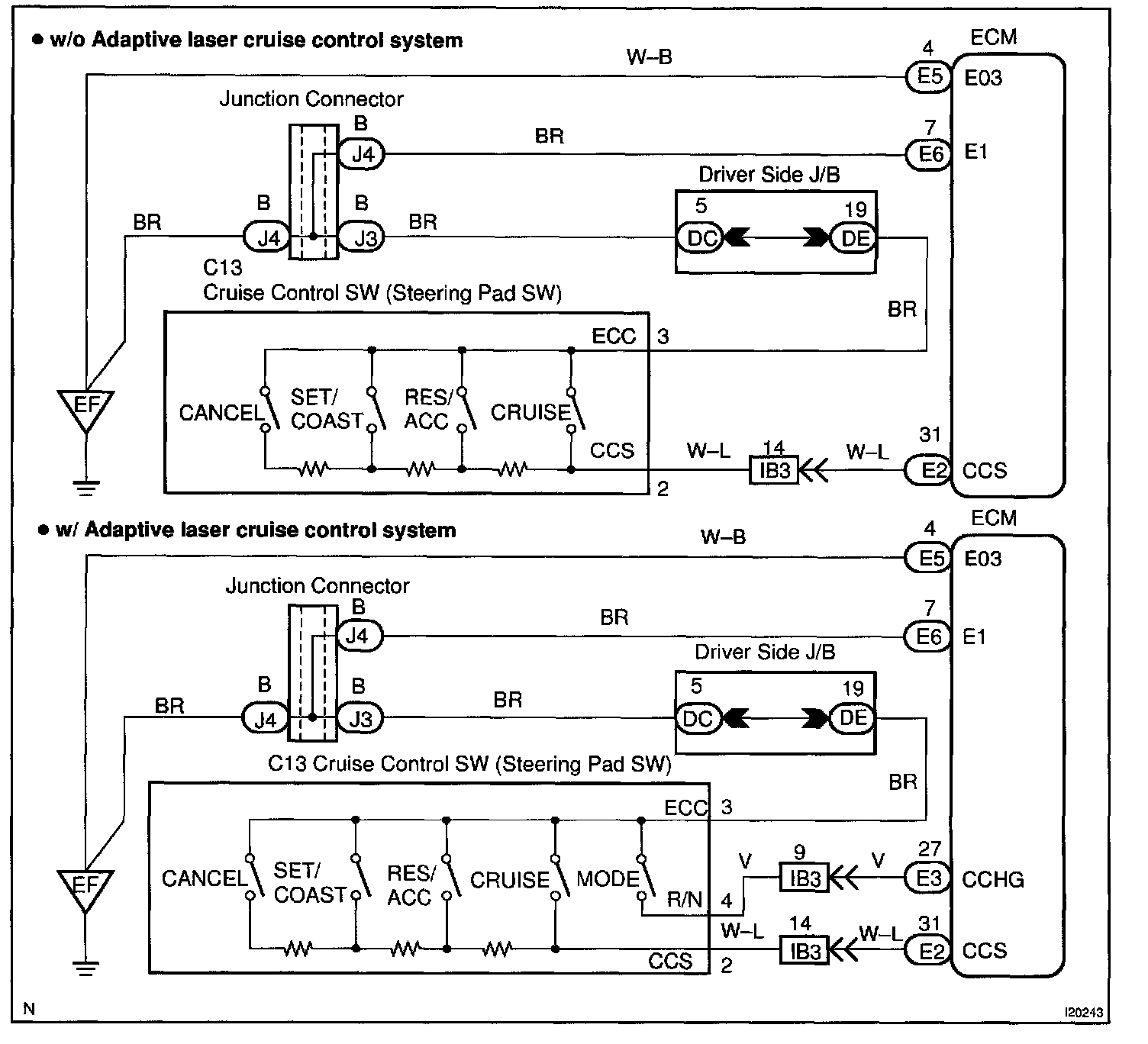 ● w/o Adaptive laser cruise control system

W–B
4
E5
ECM
E03
Junction Connector
B
J4
BR
7
E6
E1
Driver Side J/B
BR
B
J4
B
J3
BR
5
DC
19
DE
C13
Cruise Control SW (Steering Pad SW)
BR
ECC
3
EF
CANCEL
SET/ COAST
RES/ ACC
CRUISE
CCS
W–L
14
IB3
W–L
31
E2
CCS
2

● w/ Adaptive laser cruise control system

W–B
4
E5
ECM
E03
Junction Connector
B
J4
BR
7
E6
E1
Driver Side J/B
BR
B
J4
B
J3
BR
5
DC
19
DE
C13 Cruise Control SW (Steering Pad SW)
BR
ECC
3
EF
CANCEL
SET/ COAST
RES/ ACC
CRUISE
MODE
R/N
4
V
9
IB3
V
27
E3
CCHG
W–L
14
IB3
W–L
31
E2
CCS
CCS
2

N
I20243