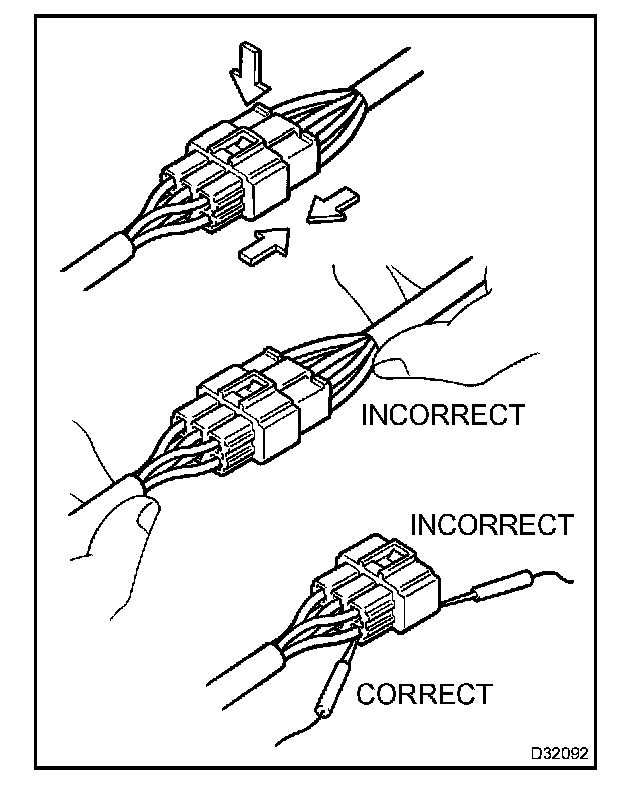 INCORRECT

INCORRECT

CORRECT

D32092