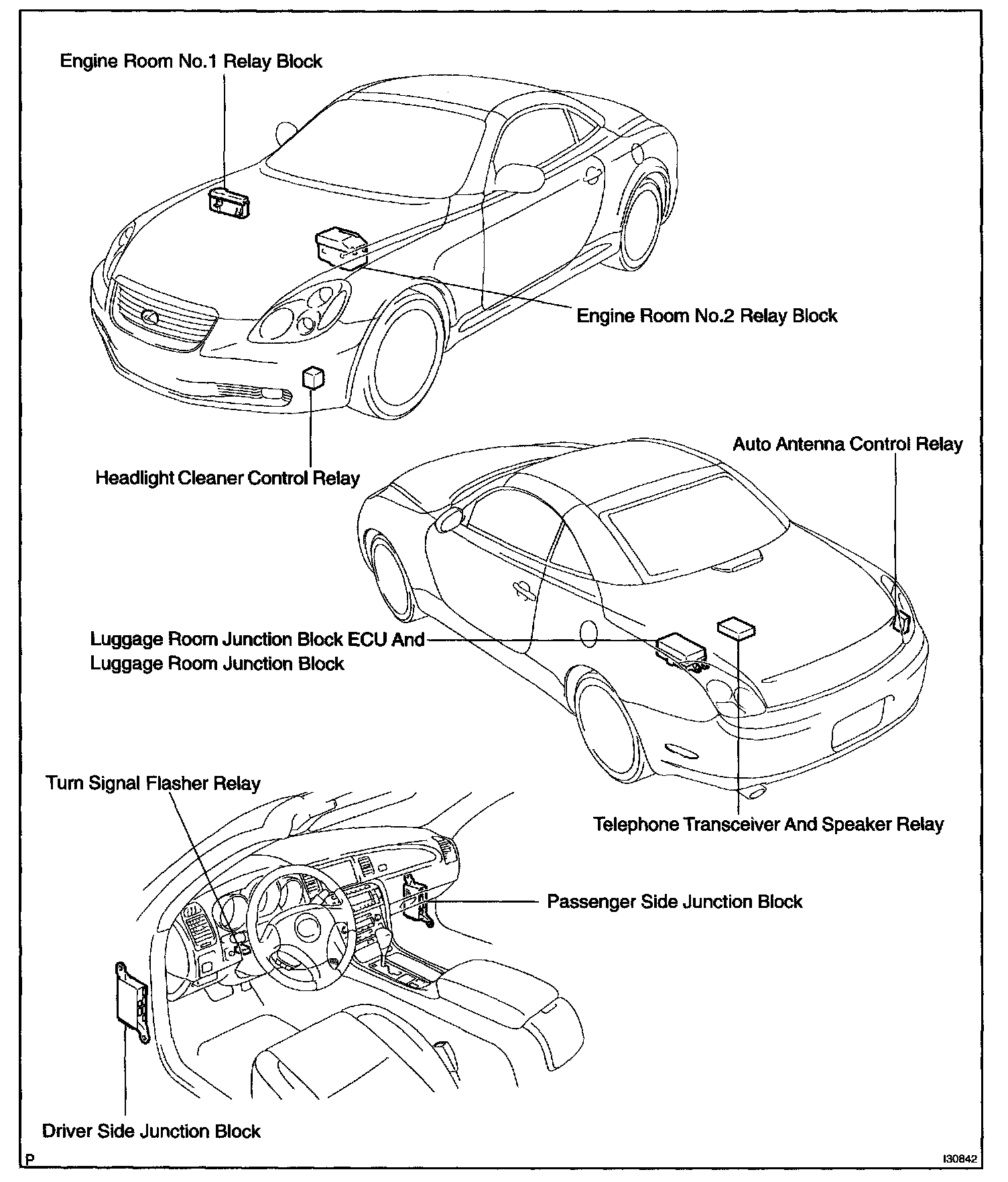 Engine Room No.1 Relay Block

Engine Room No.2 Relay Block

Headlight Cleaner Control Relay

Auto Antenna Control Relay

Luggage Room Junction Block ECU And Luggage Room Junction Block

Turn Signal Flasher Relay

Telephone Transceiver And Speaker Relay

Passenger Side Junction Block

Driver Side Junction Block

P

I30842