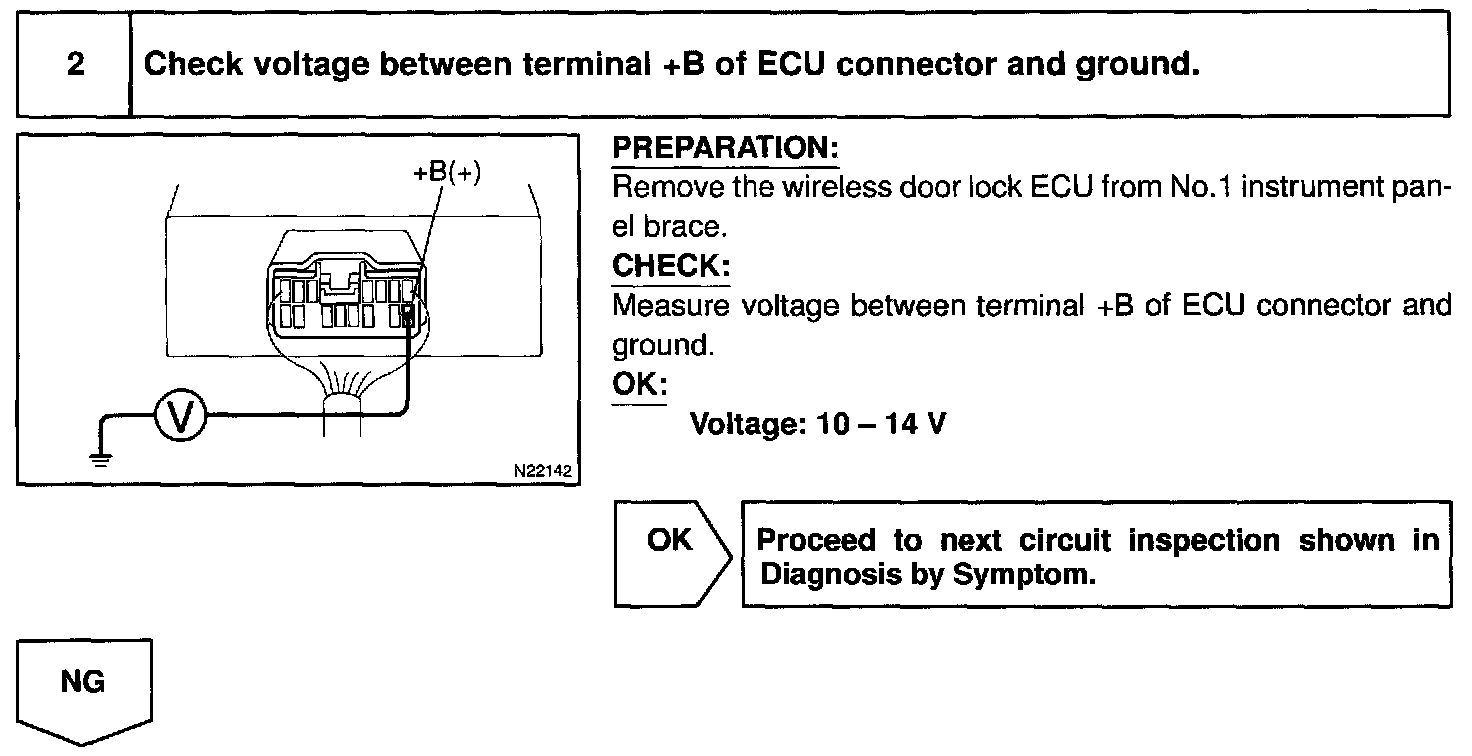 2 Check voltage between terminal +B of ECU connector and ground.

+B(+)

V

N22142

PREPARATION:
Remove the wireless door lock ECU from No.1 instrument panel brace.

CHECK:
Measure voltage between terminal +B of ECU connector and ground.

OK:
Voltage: 10 – 14 V

OK

Proceed to next circuit inspection shown in Diagnosis by Symptom.

NG