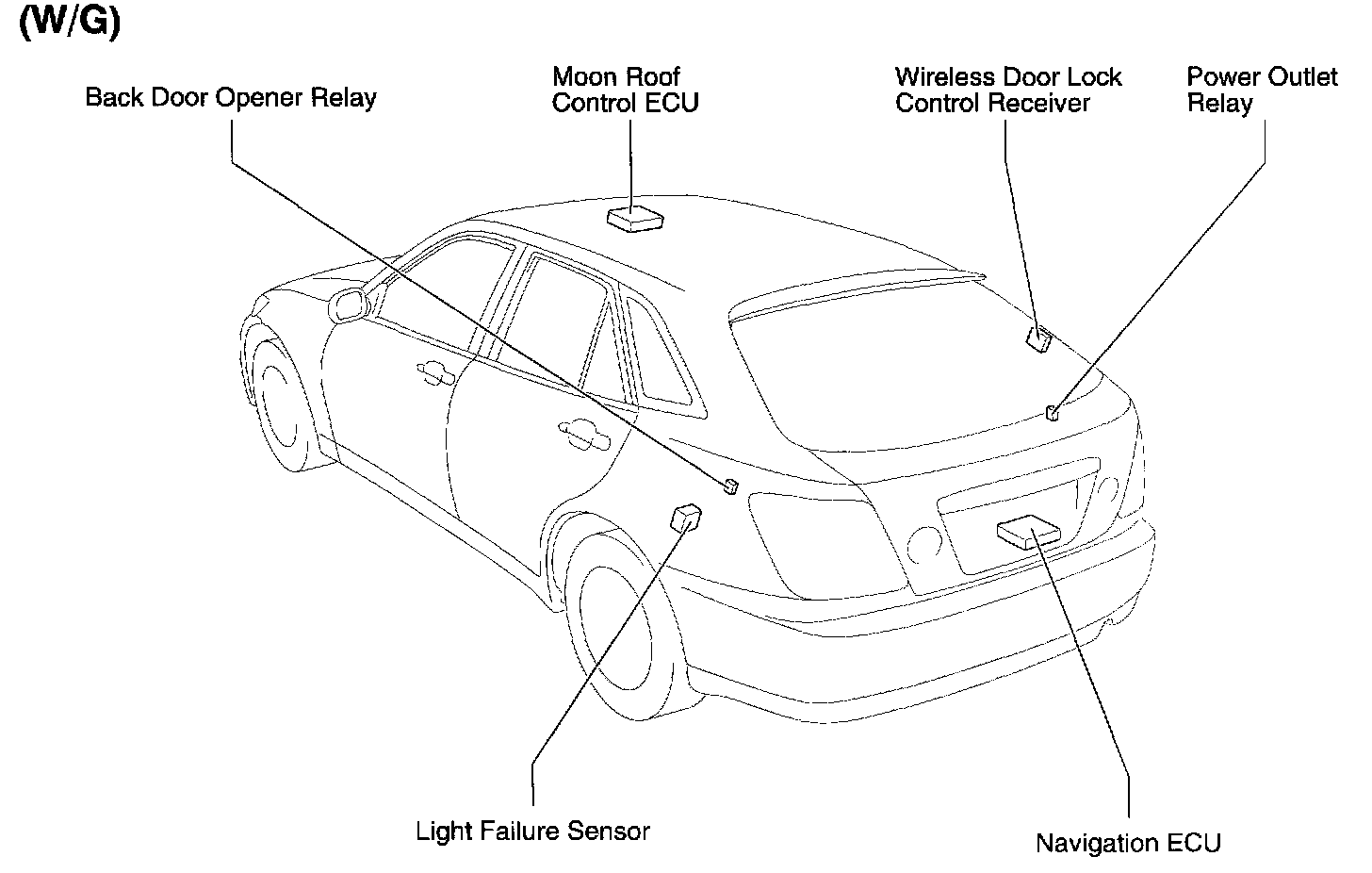 (W/G)

Back Door Opener Relay

Moon Roof Control ECU

Wireless Door Lock Control Receiver

Power Outlet Relay

Light Failure Sensor

Navigation ECU