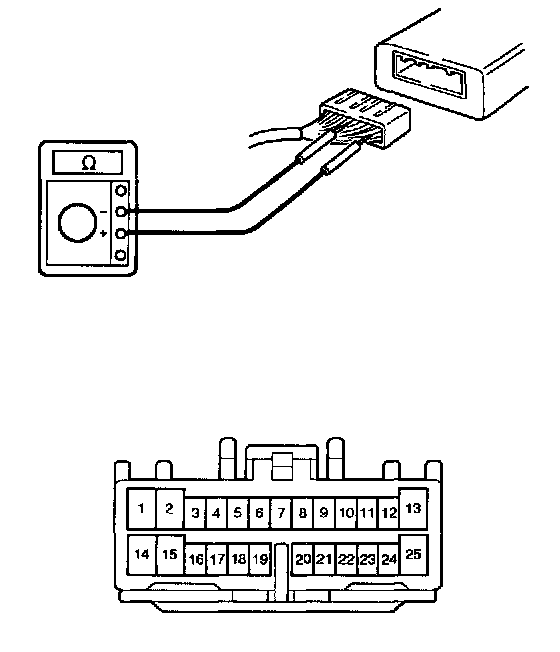 Ω
−
+

1 2 3 4 5 6 7 8 9 10 11 12 13
14 15 16 17 18 19 20 21 22 23 24 25