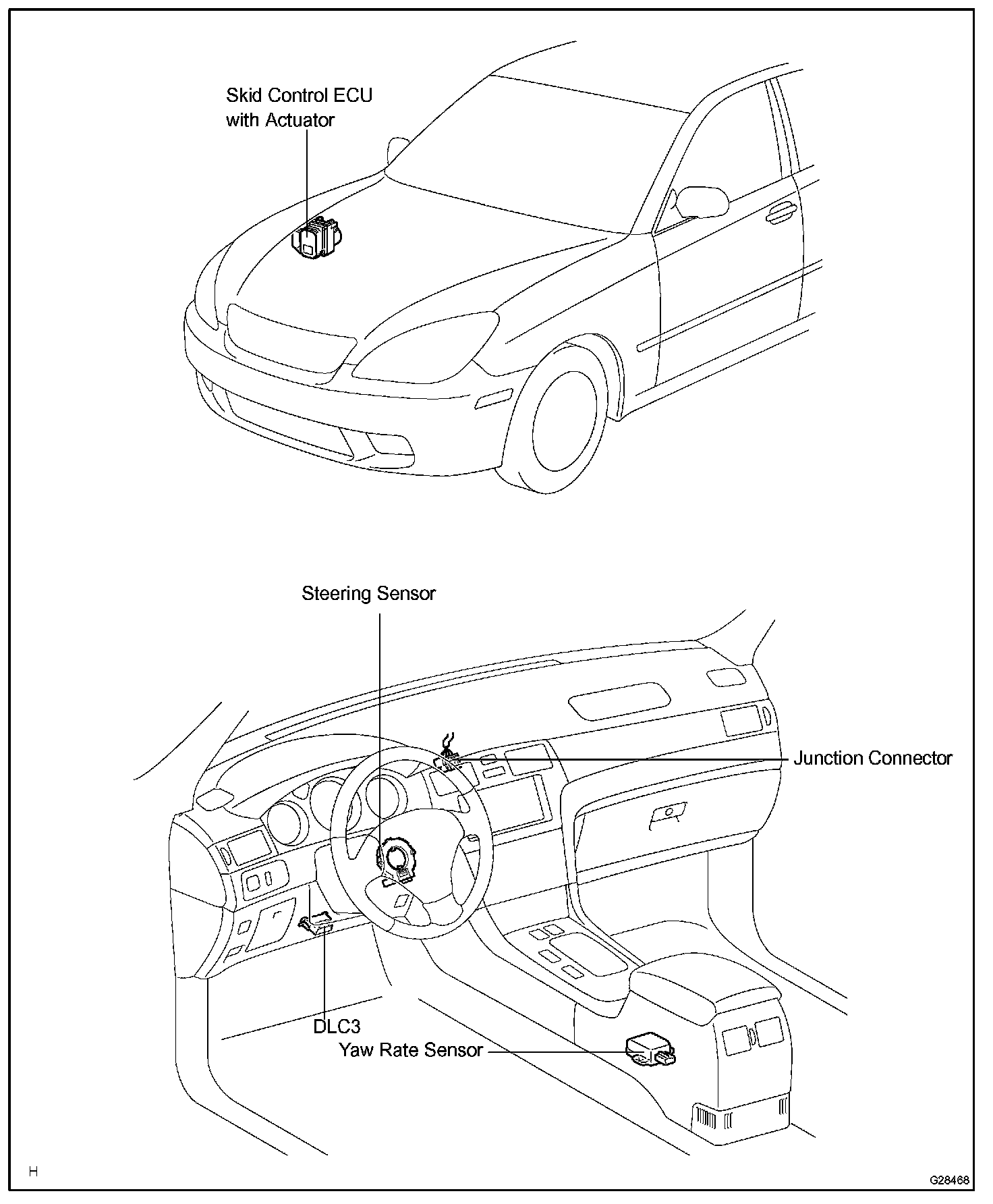 Skid Control ECU with Actuator

Steering Sensor

Junction Connector

DLC3

Yaw Rate Sensor

H

G28468