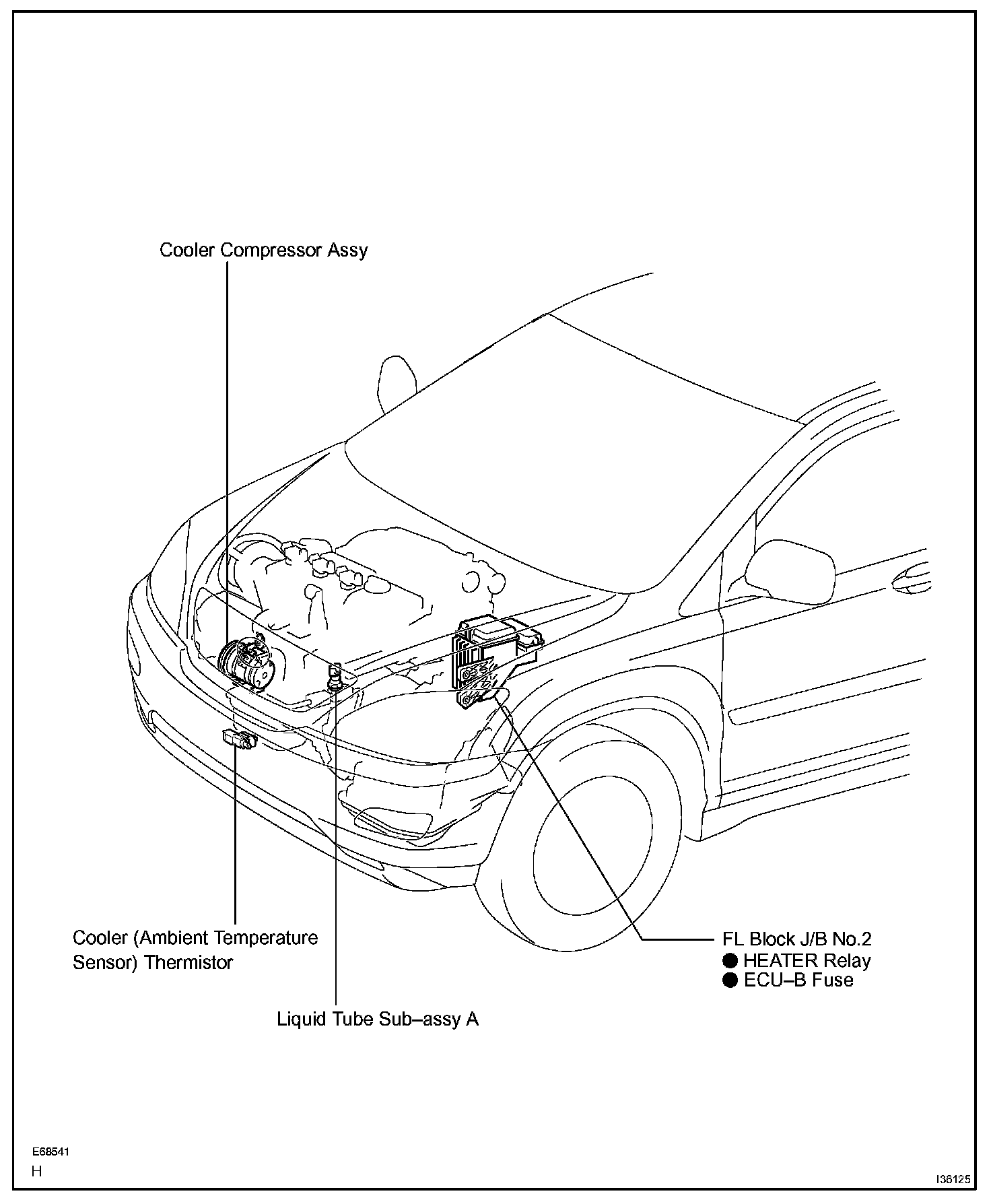 Cooler Compressor Assy

Cooler (Ambient Temperature Sensor) Thermistor

Liquid Tube Sub–assy A

FL Block J/B No.2
● HEATER Relay
● ECU–B Fuse

E68541

H

I36125