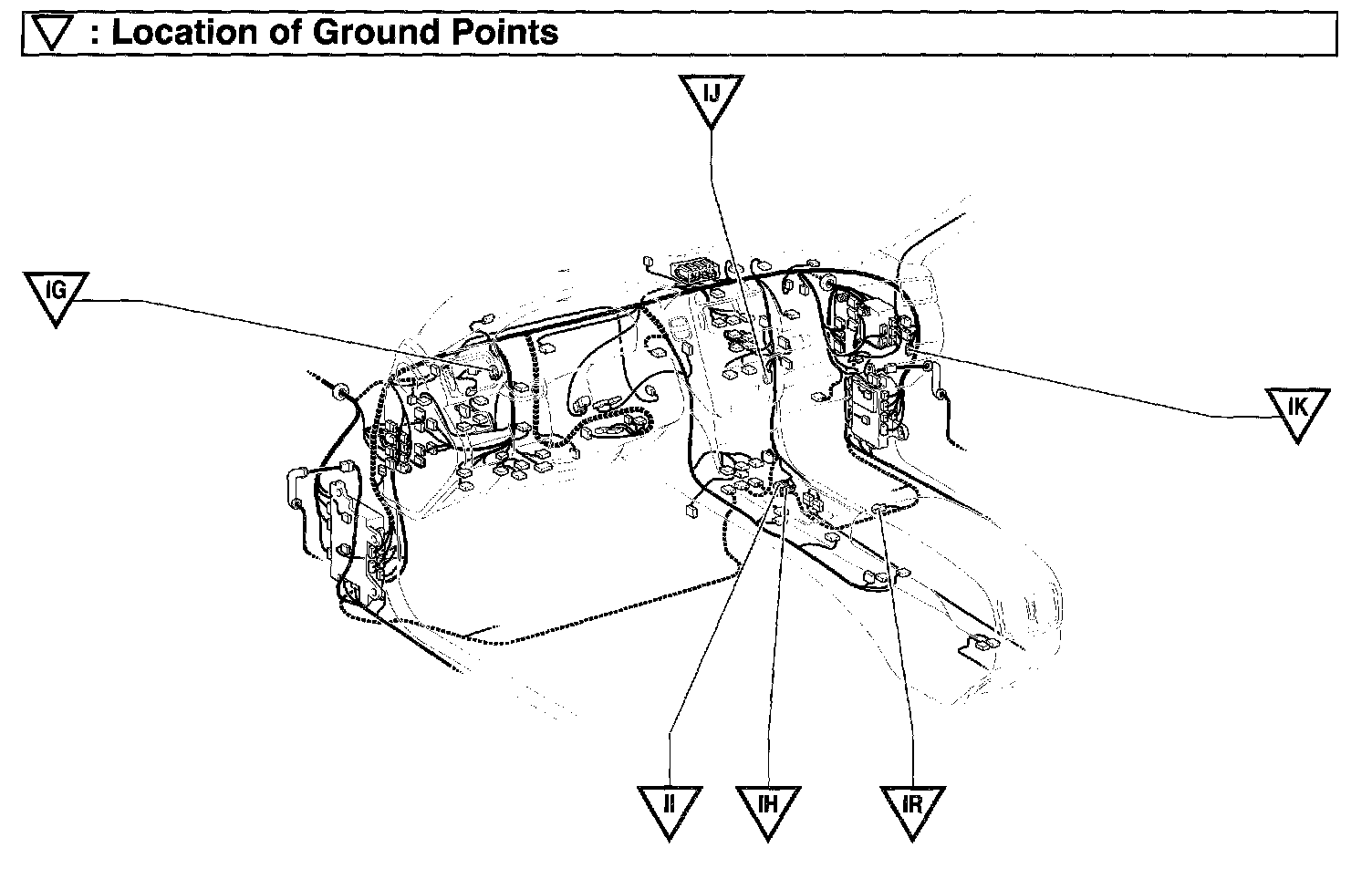 ▽ : Location of Ground Points

IJ

IG

IK

II

IH

IR