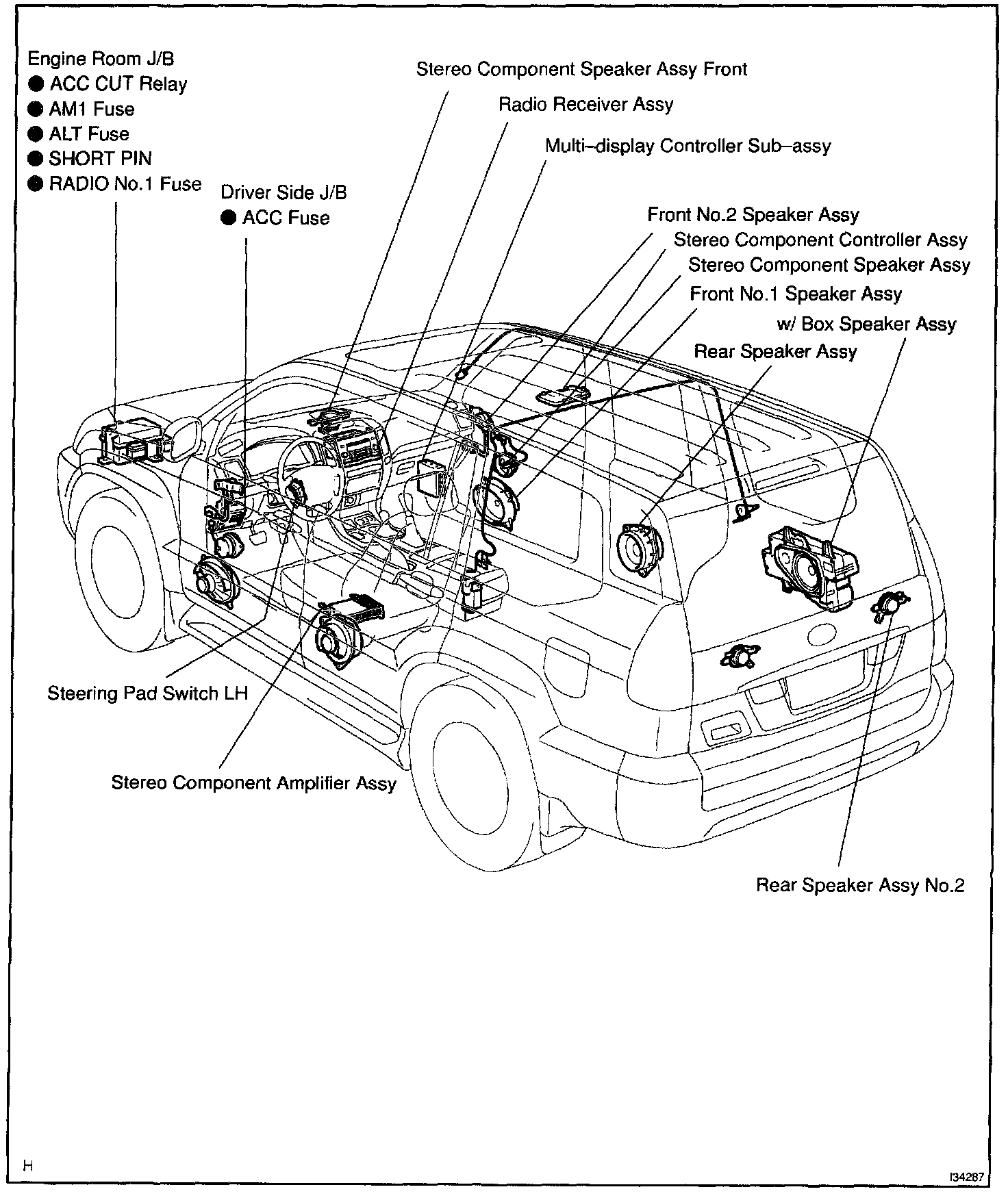 Engine Room J/B
● ACC CUT Relay
● AM1 Fuse
● ALT Fuse
● SHORT PIN
● RADIO No.1 Fuse

Driver Side J/B
● ACC Fuse

Stereo Component Speaker Assy Front

Radio Receiver Assy

Multi–display Controller Sub–assy

Front No.2 Speaker Assy

Stereo Component Controller Assy

Stereo Component Speaker Assy

Front No.1 Speaker Assy

w/ Box Speaker Assy

Rear Speaker Assy

Steering Pad Switch LH

Stereo Component Amplifier Assy

Rear Speaker Assy No.2

H

I34287