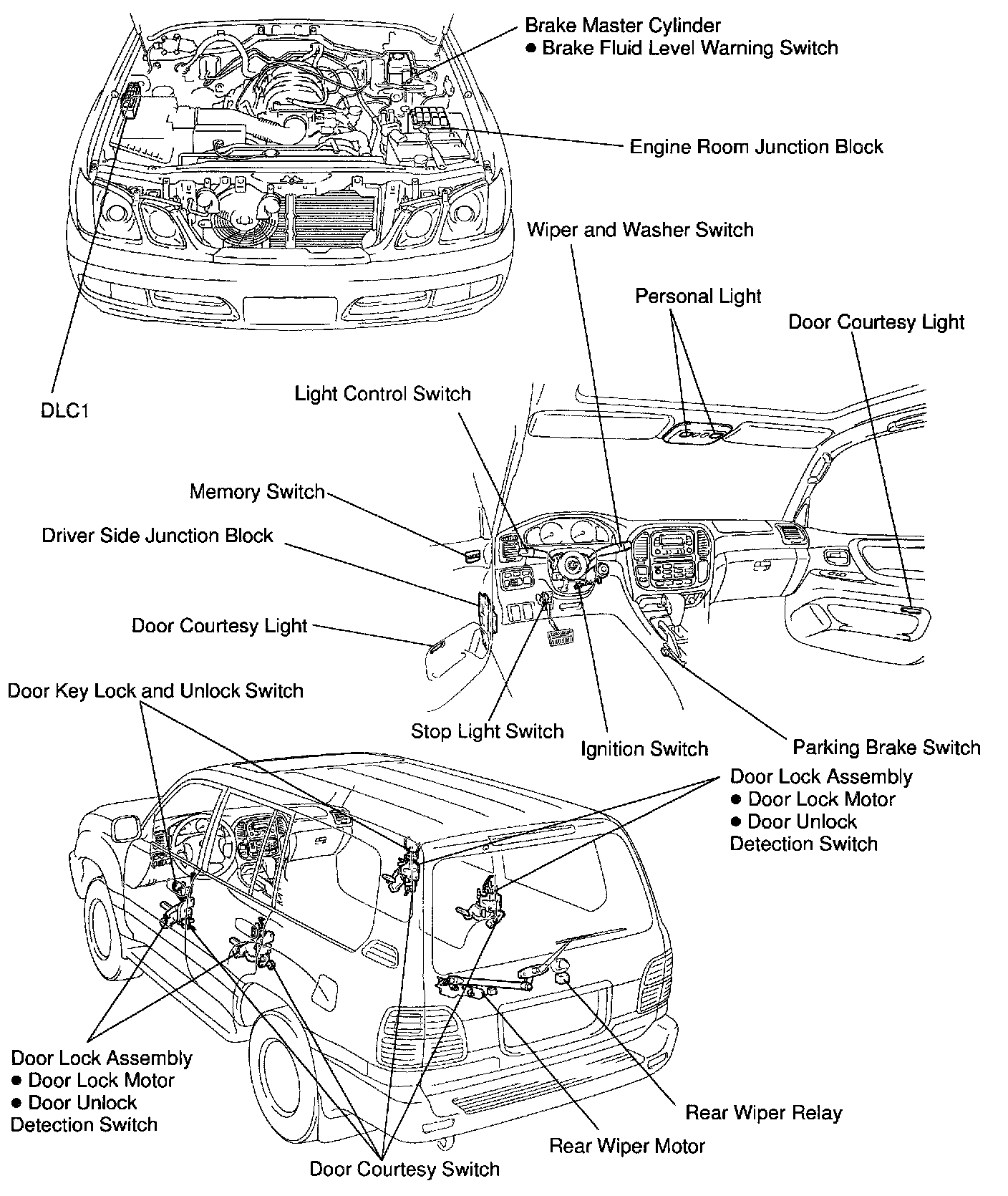 Brake Master Cylinder
● Brake Fluid Level Warning Switch

Engine Room Junction Block

Wiper and Washer Switch

Personal Light

Door Courtesy Light

DLC1

Light Control Switch

Memory Switch

Driver Side Junction Block

Door Courtesy Light

Door Key Lock and Unlock Switch

Stop Light Switch

Ignition Switch

Parking Brake Switch

Door Lock Assembly
● Door Lock Motor
● Door Unlock Detection Switch

Door Lock Assembly
● Door Lock Motor
● Door Unlock Detection Switch

Rear Wiper Relay

Rear Wiper Motor

Door Courtesy Switch