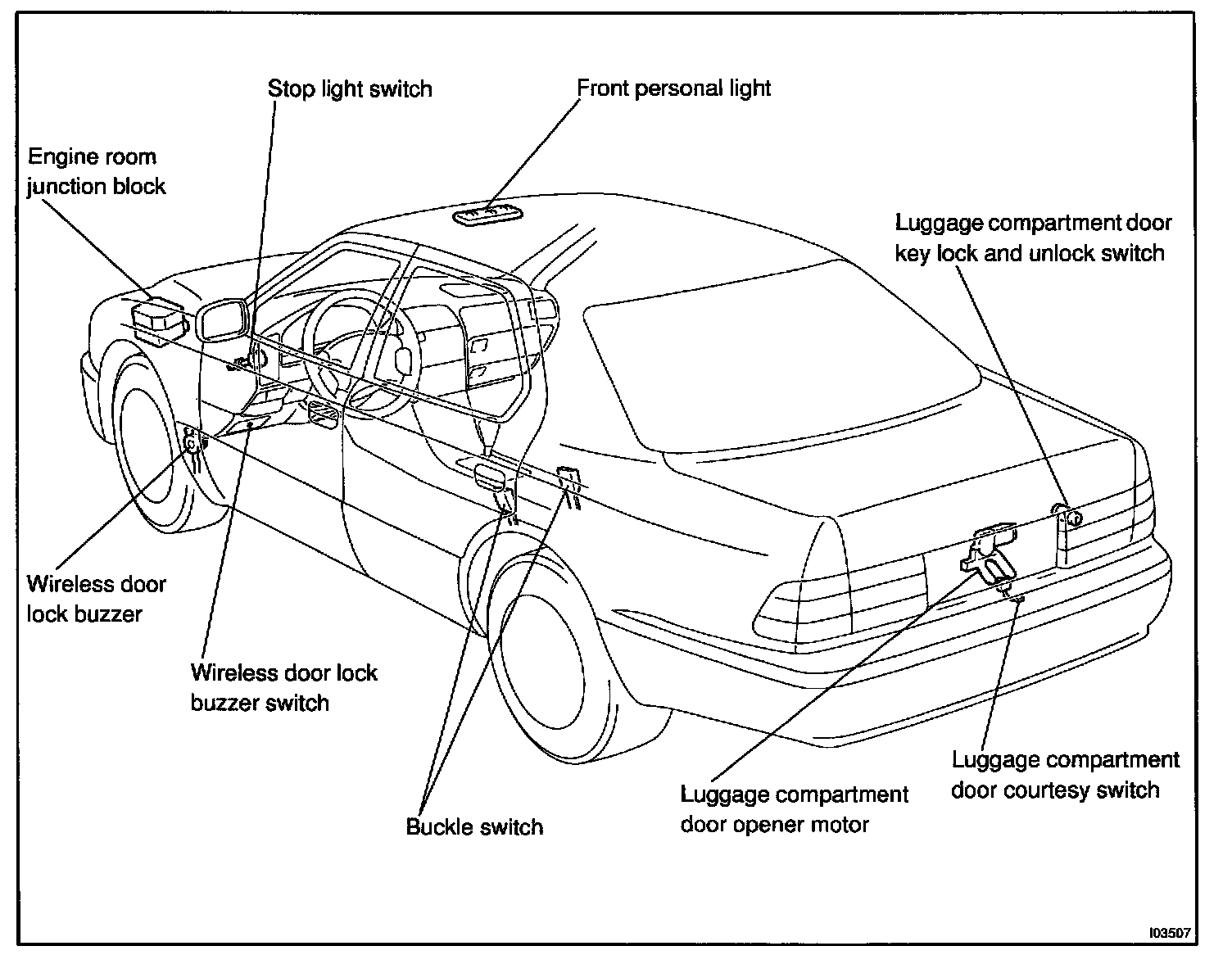 Stop light switch

Front personal light

Engine room junction block

Luggage compartment door key lock and unlock switch

Wireless door lock buzzer

Wireless door lock buzzer switch

Buckle switch

Luggage compartment door opener motor

Luggage compartment door courtesy switch

I03507