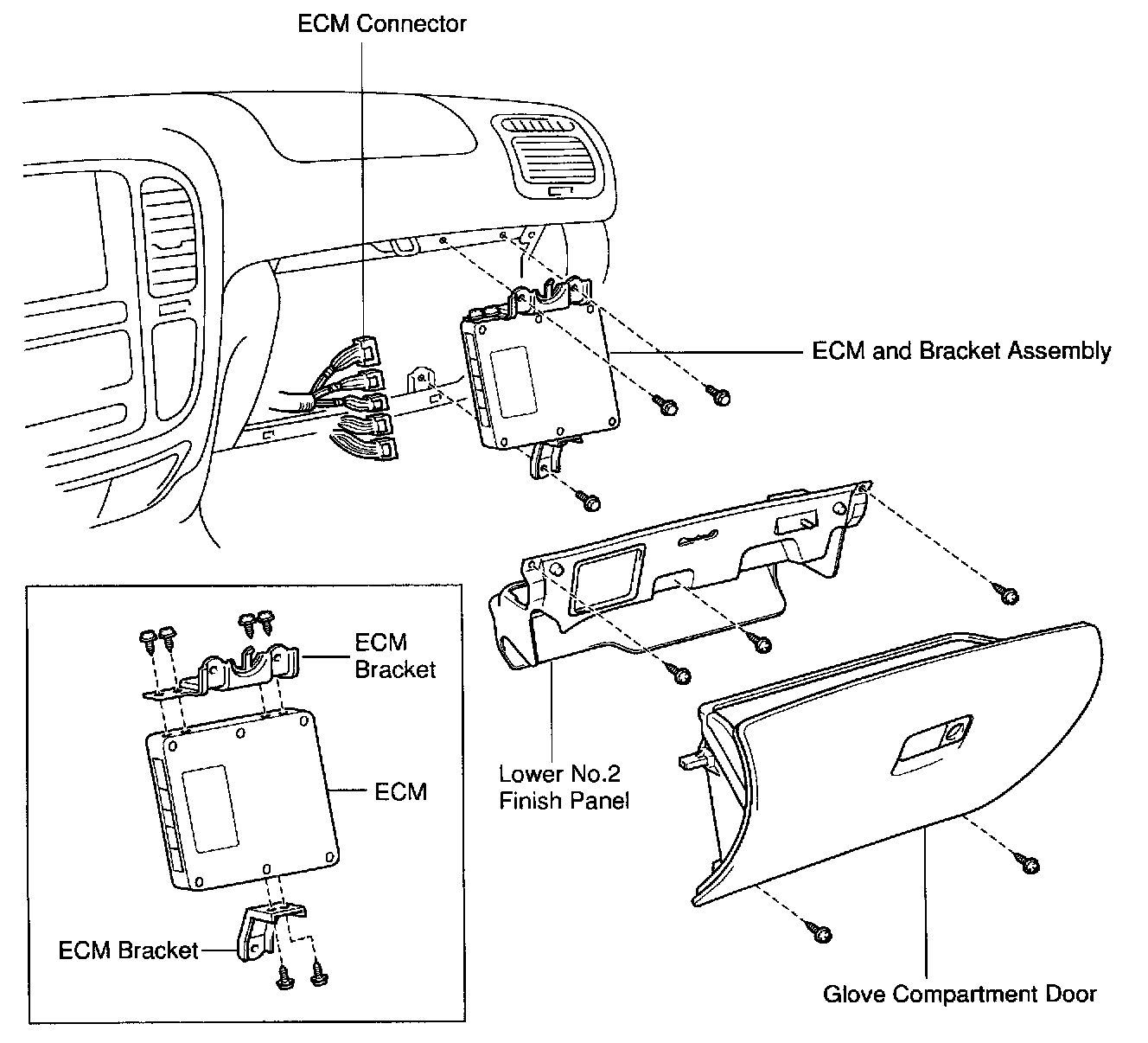 ECM Connector

ECM and Bracket Assembly

ECM Bracket

ECM

ECM Bracket

Lower No.2 Finish Panel

Glove Compartment Door