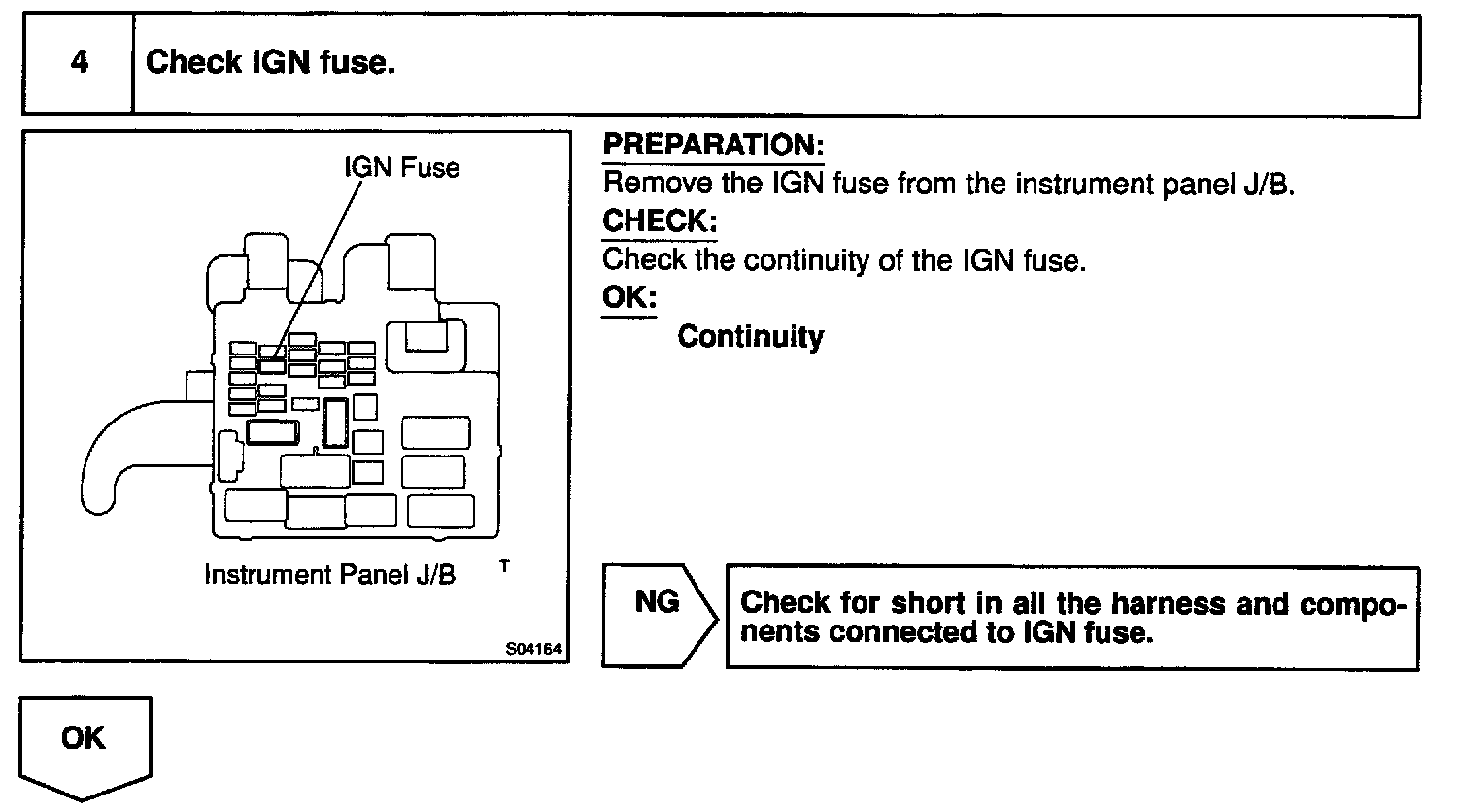 4 Check IGN fuse.

IGN Fuse

Instrument Panel J/B

T

S04164

PREPARATION:
Remove the IGN fuse from the instrument panel J/B.

CHECK:
Check the continuity of the IGN fuse.

OK:
Continuity

NG

Check for short in all the harness and components connected to IGN fuse.

OK