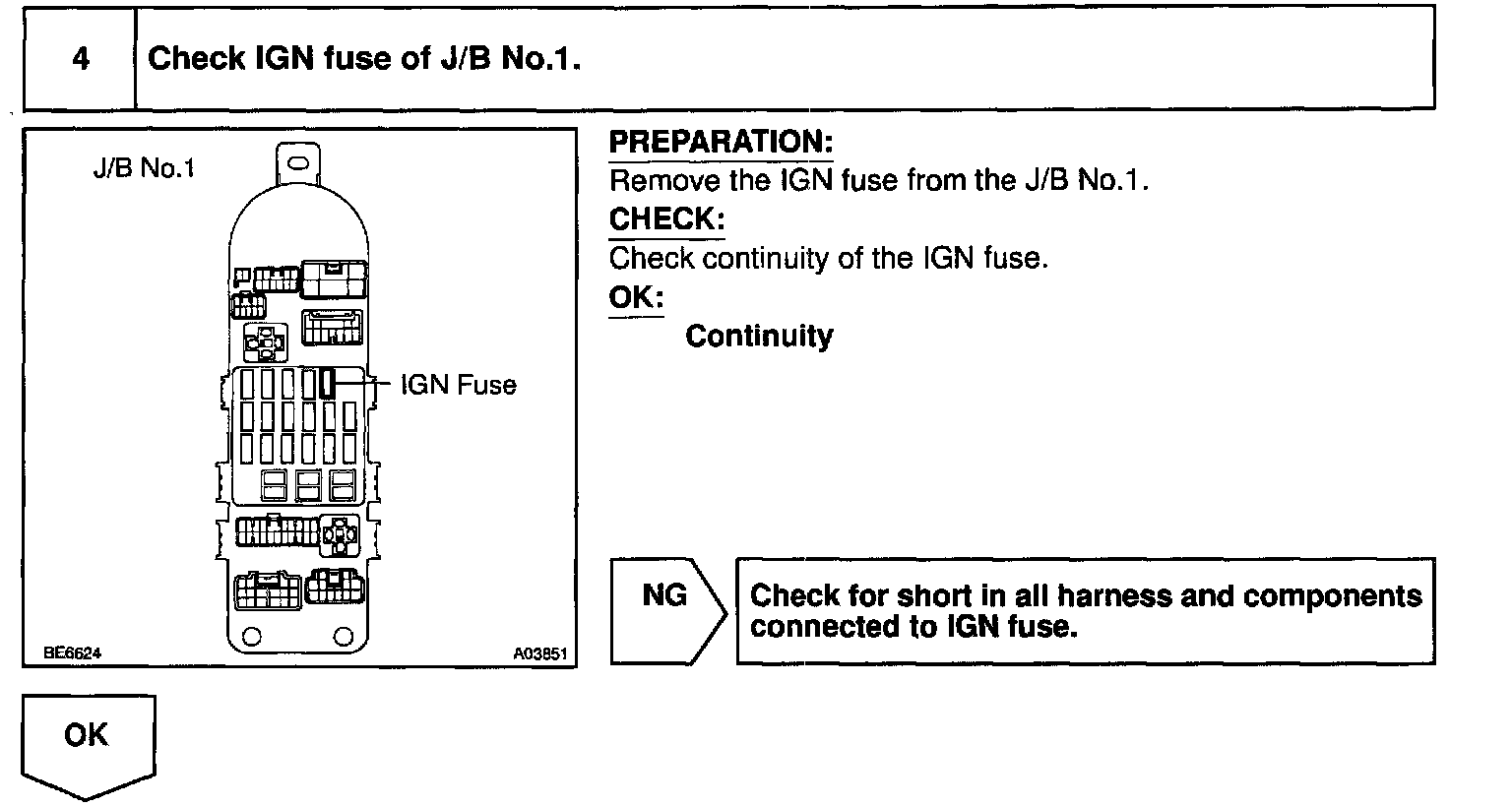 4

Check IGN fuse of J/B No.1.

J/B No.1

IGN Fuse

BE6624

A03851

PREPARATION:
Remove the IGN fuse from the J/B No.1.

CHECK:
Check continuity of the IGN fuse.

OK:
Continuity

NG

Check for short in all harness and components connected to IGN fuse.

OK