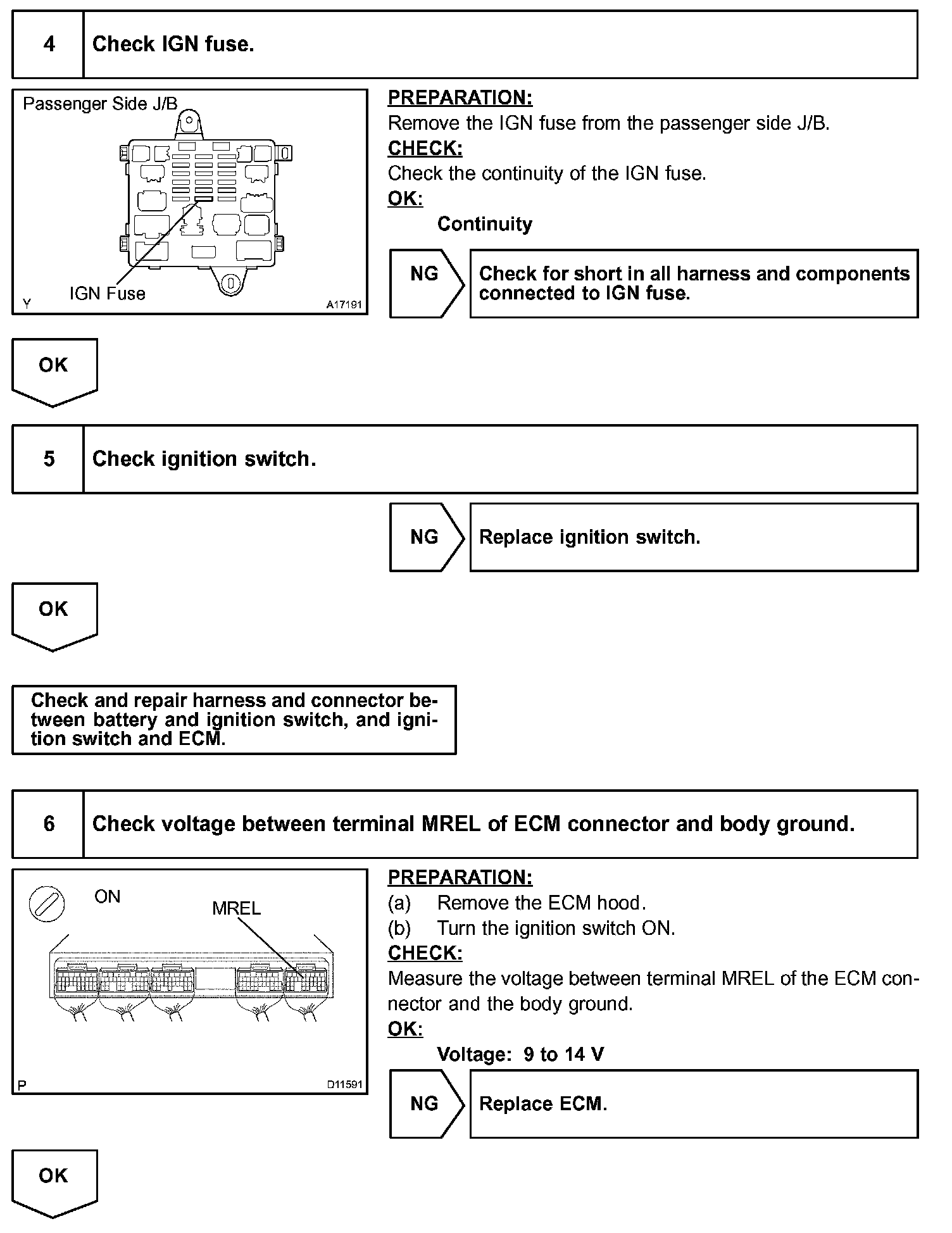 4 Check IGN fuse.

Passenger Side J/B

IGN Fuse

Y

A17191

PREPARATION:
Remove the IGN fuse from the passenger side J/B.

CHECK:
Check the continuity of the IGN fuse.

OK:
Continuity

NG

Check for short in all harness and components connected to IGN fuse.

OK

5 Check ignition switch.

NG

Replace ignition switch.

OK

Check and repair harness and connector between battery and ignition switch, and ignition switch and ECM.

6 Check voltage between terminal MREL of ECM connector and body ground.

ON

MREL

P

D11591

PREPARATION:
(a) Remove the ECM hood.
(b) Turn the ignition switch ON.

CHECK:
Measure the voltage between terminal MREL of the ECM connector and the body ground.

OK:
Voltage: 9 to 14 V

NG

Replace ECM.

OK