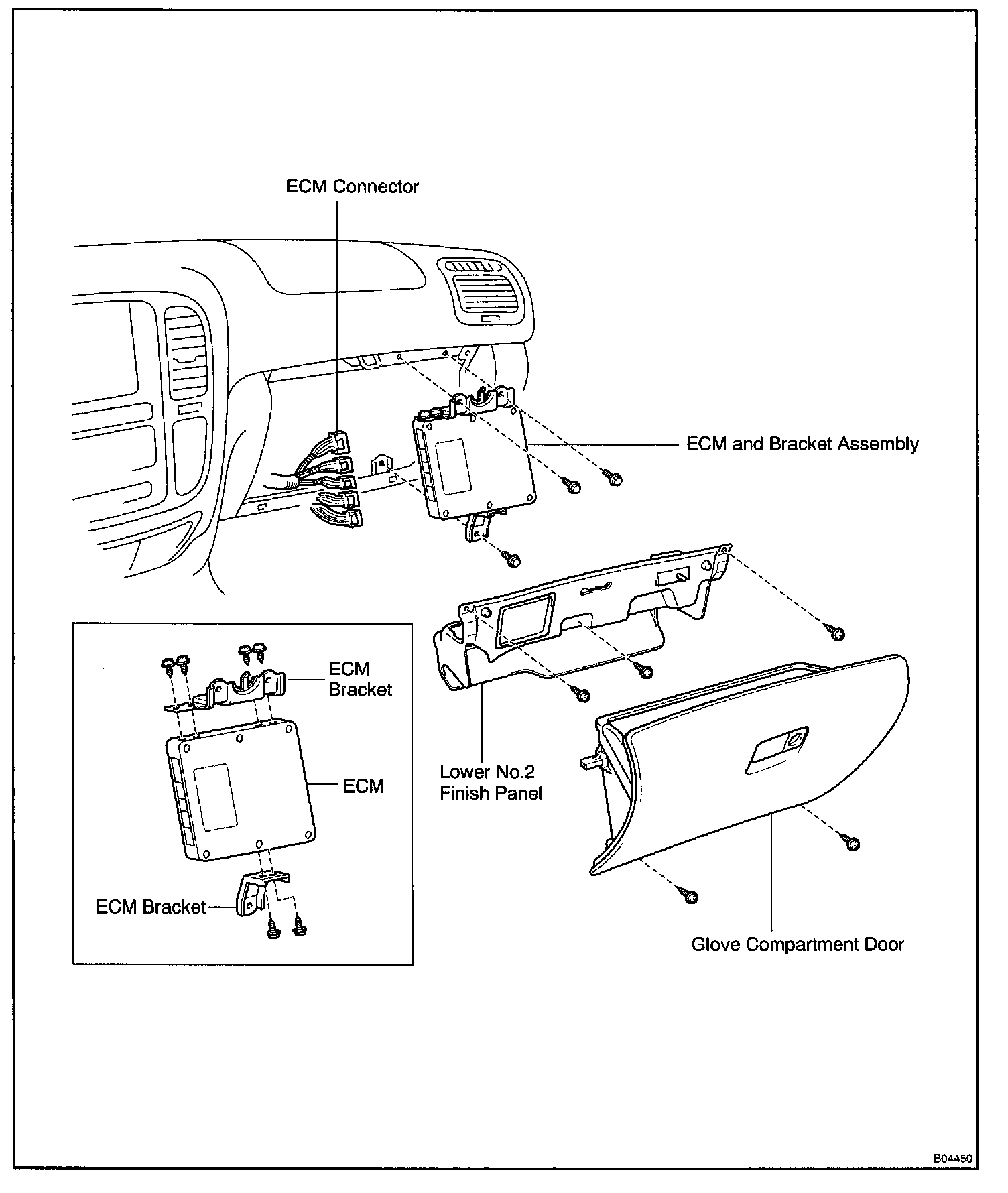 ECM Connector

ECM and Bracket Assembly

ECM
Bracket

ECM

ECM Bracket

Lower No.2
Finish Panel

Glove Compartment Door

B04450